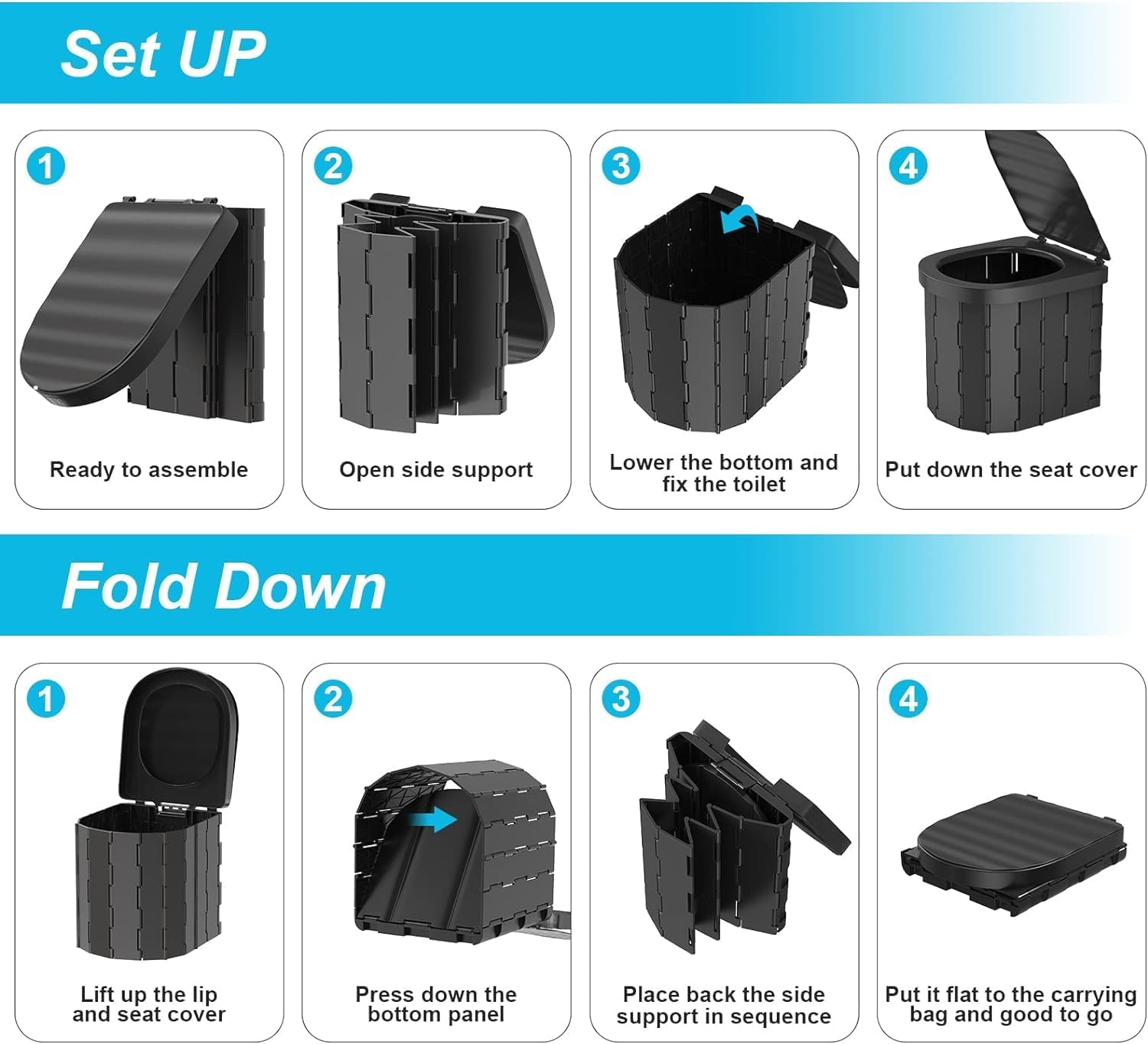 Set UP

1
Ready to assemble

2
Open side support

3
Lower the bottom and fix the toilet

4
Put down the seat cover

Fold Down

1
Lift up the lip and seat cover

2
Press down the bottom panel

3
Place back the side support in sequence

4
Put it flat to the carrying bag and good to go