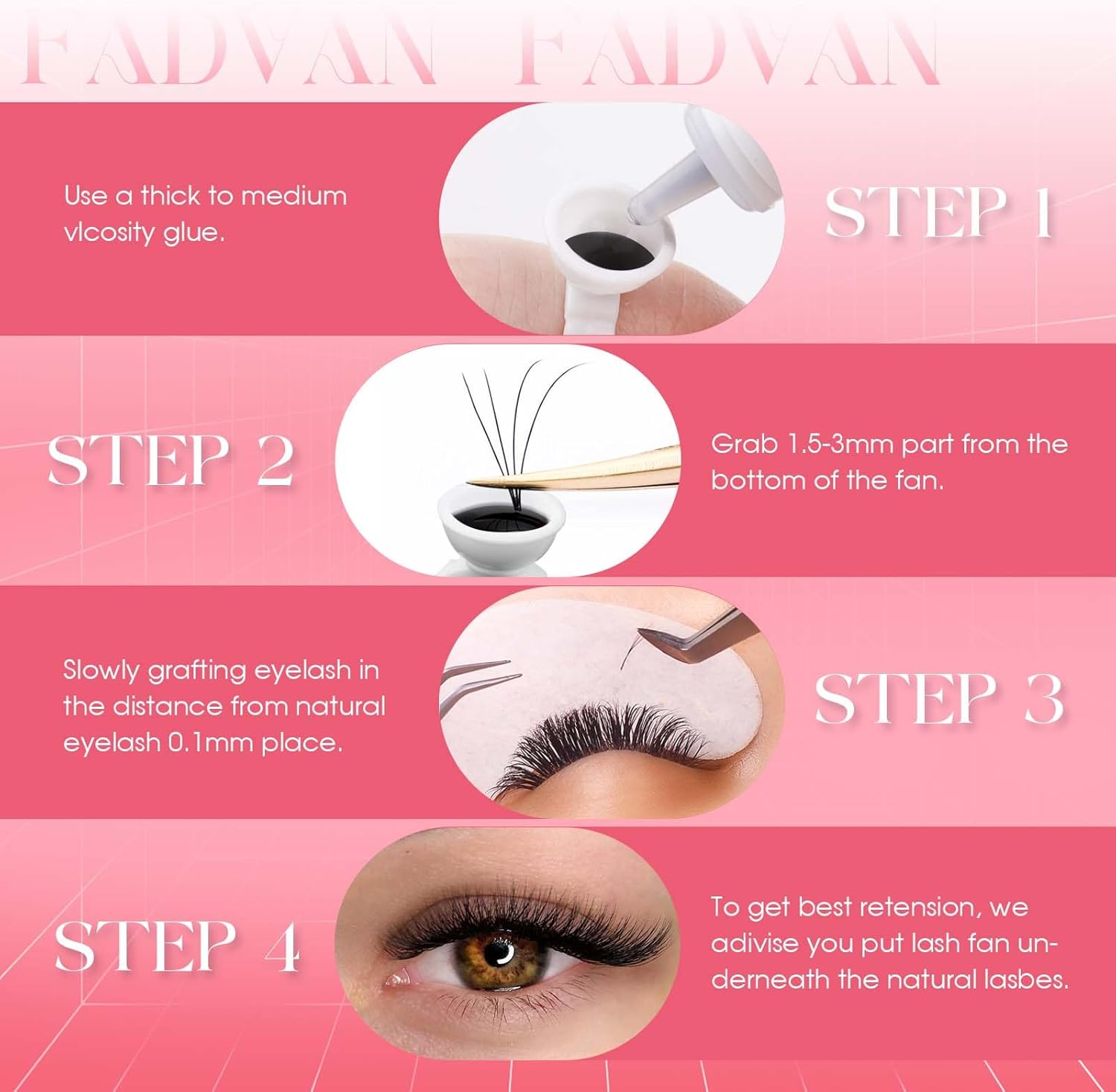 FADVAN FADVAN

Use a thick to medium vlcosity glue.

STEP 1

STEP 2

Grab 1.5-3mm part from the bottom of the fan.

Slowly grafting eyelash in the distance from natural eyelash 0.1mm place.

STEP 3

STEP 4

To get best retension, we adivise you put lash fan underneath the natural lasbes.