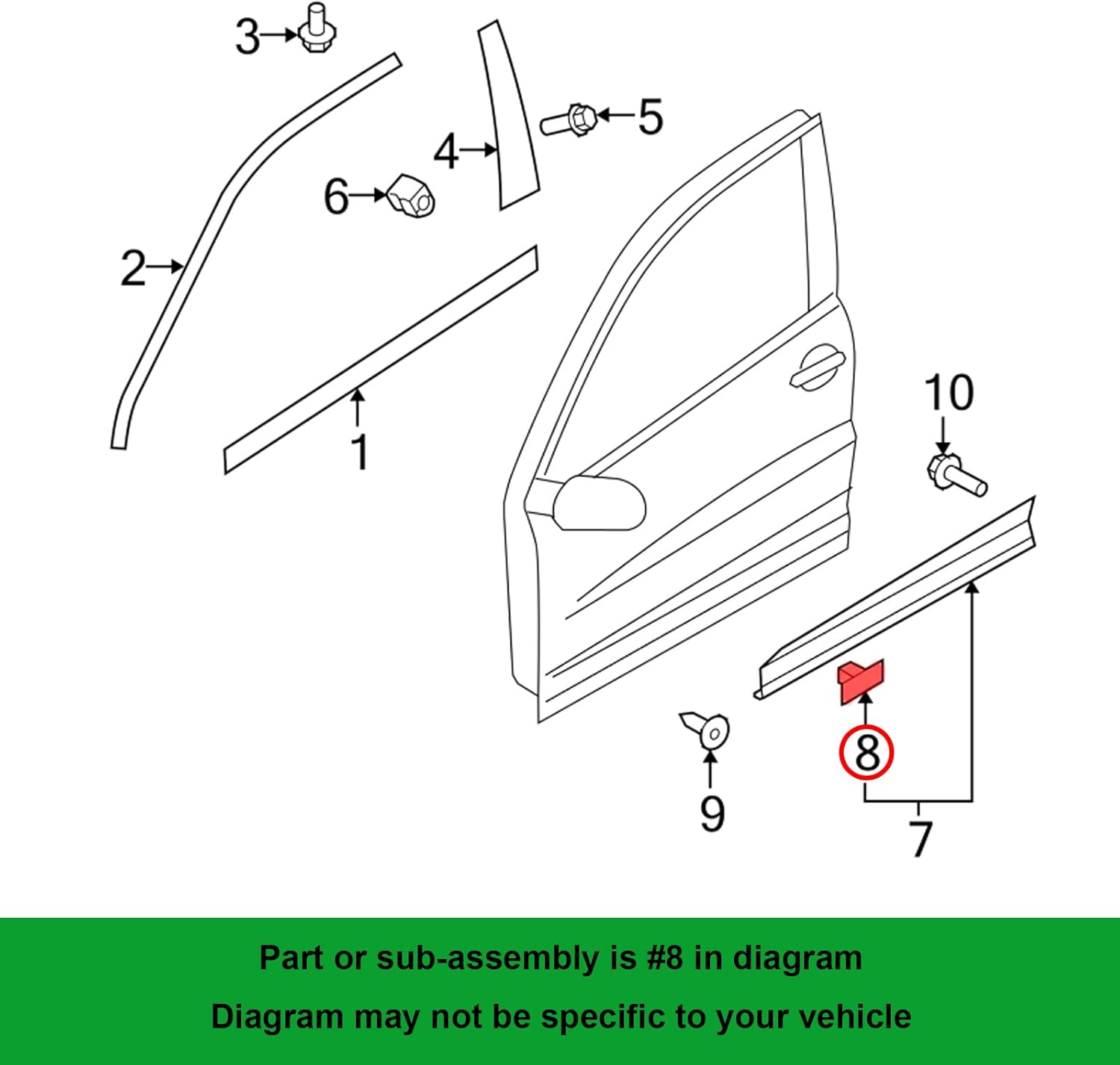 3
5
4
6
2
1
10
8
9
7

Part or sub-assembly is #8 in diagram

Diagram may not be specific to your vehicle