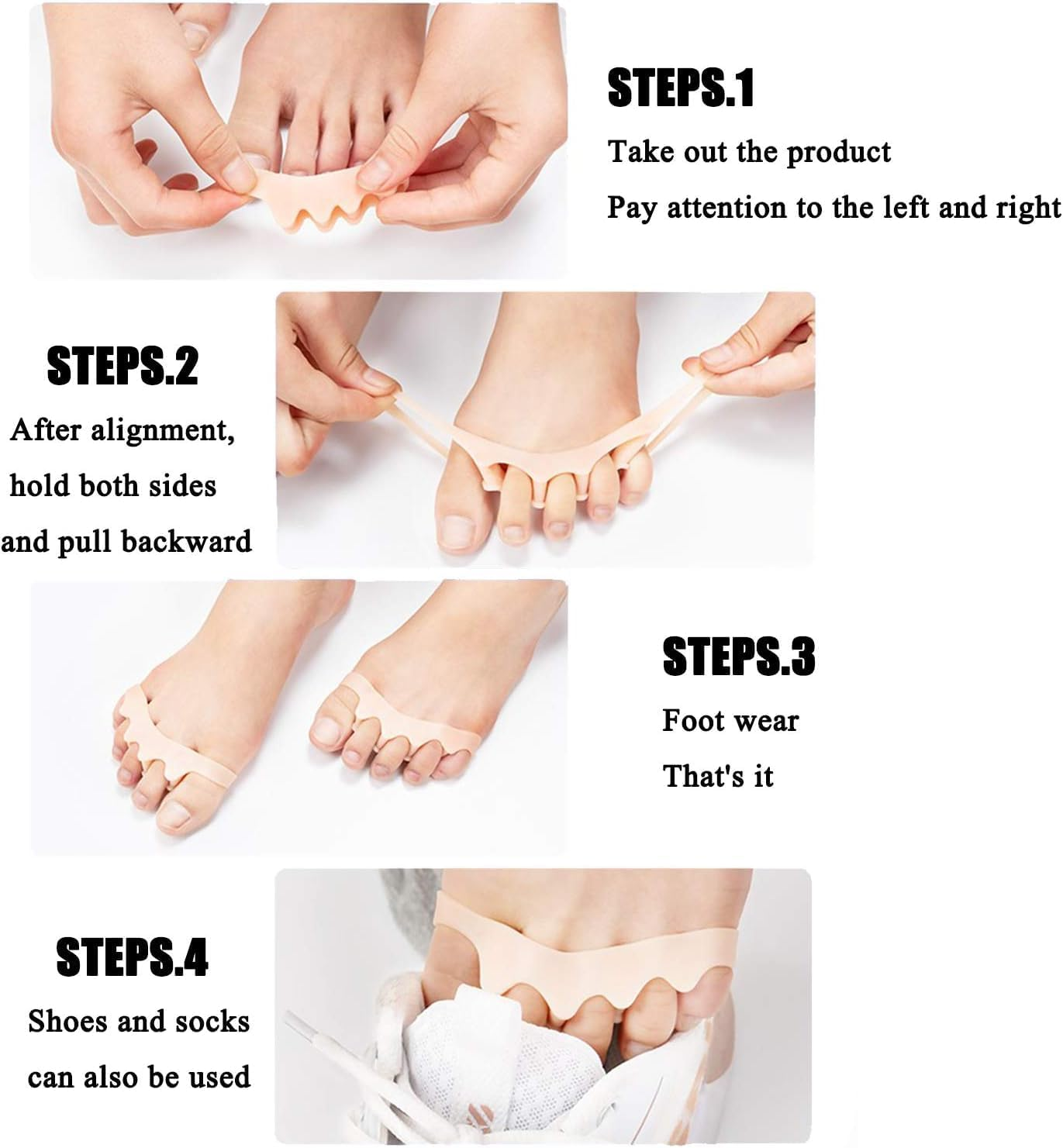 STEPS.1

Take out the product

Pay attention to the left and right

STEPS.2

After alignment, hold both sides and pull backward

STEPS.3

Foot wear

That's it

STEPS.4

Shoes and socks can also be used