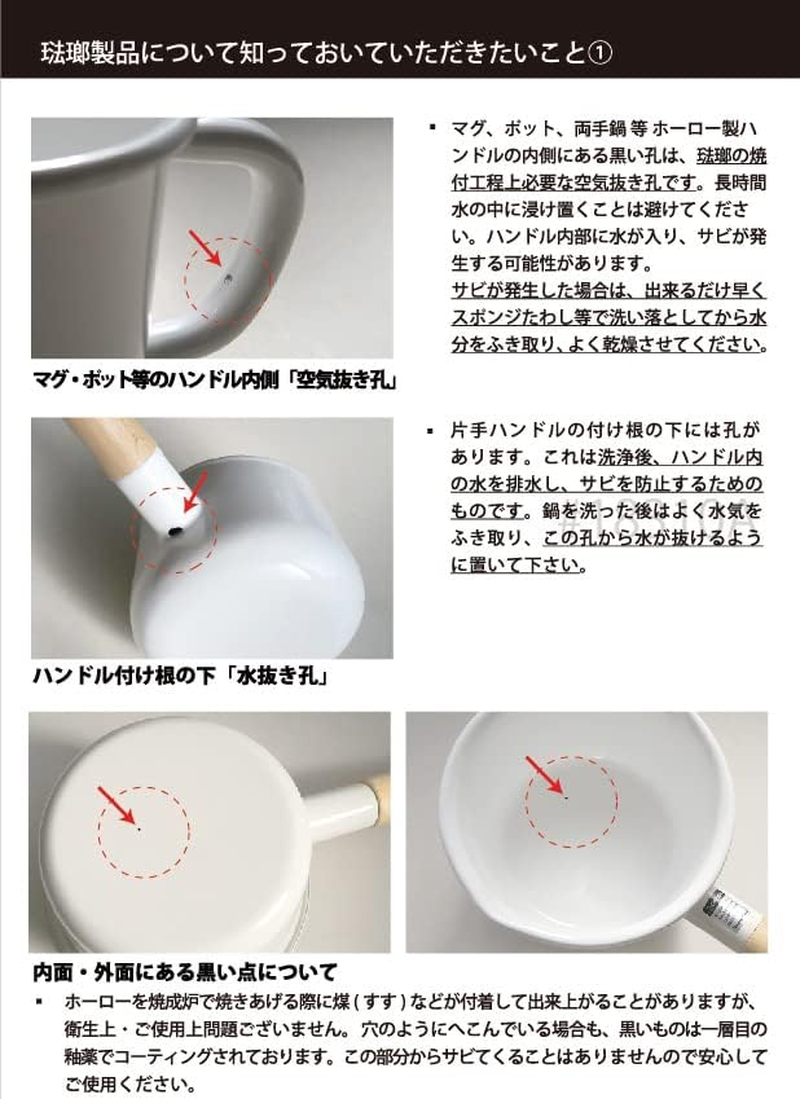 琺瑯製品について知っておいていただきたいこと①

▪ マグ、ポット、両手鍋 等 ホーロー製ハンドルの内側にある黒い孔は、琺瑯の焼付工程上必要な空気抜き孔です。長時間水の中に浸け置くことは避けてください。ハンドル内部に水が入り、サビが発生する可能性があります。
サビが発生した場合は、出来るだけ早くスポンジたわし等で洗い落としてから水分をふき取り、よく乾燥させてください。

マグ・ポット等のハンドル内側「空気抜き孔」

▪ 片手ハンドルの付け根の下には孔があります。これは洗浄後、ハンドル内の水を排水し、サビを防止するためのものです。鍋を洗った後はよく水気をふき取り、この孔から水が抜けるように置いて下さい。

ハンドル付け根の下「水抜き孔」

内面・外面にある黒い点について

▪ ホーローを焼成炉で焼きあげる際に煤（すす）などが付着して出来上がることがありますが、衛生上・ご使用上問題ございません。穴のようにへこんでいる場合も、黒いものは一層目の釉薬でコーティングされております。この部分からサビてくることはありませんので安心してご使用ください。