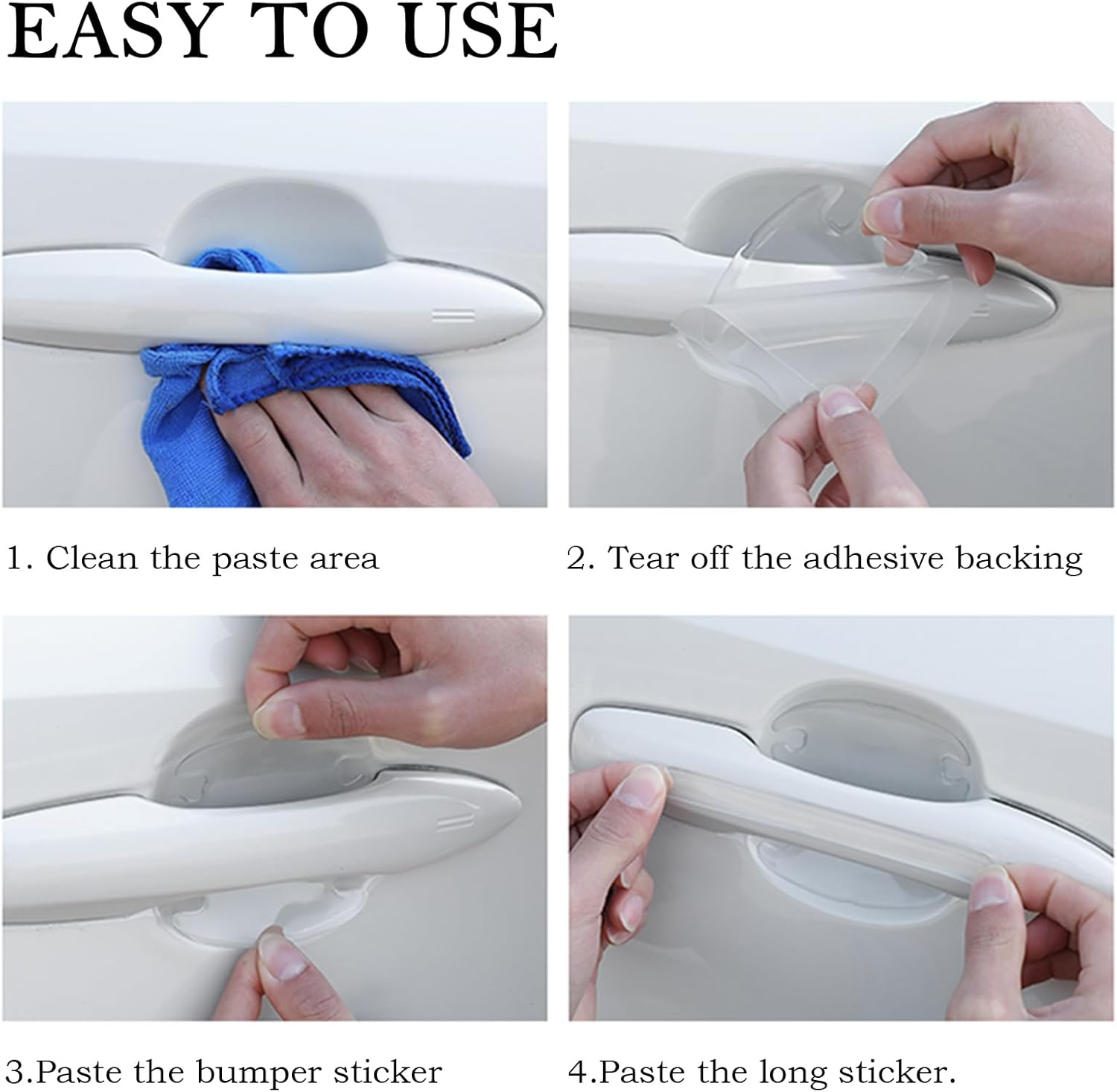 EASY TO USE

1. Clean the paste area

2. Tear off the adhesive backing

3.Paste the bumper sticker

4.Paste the long sticker.