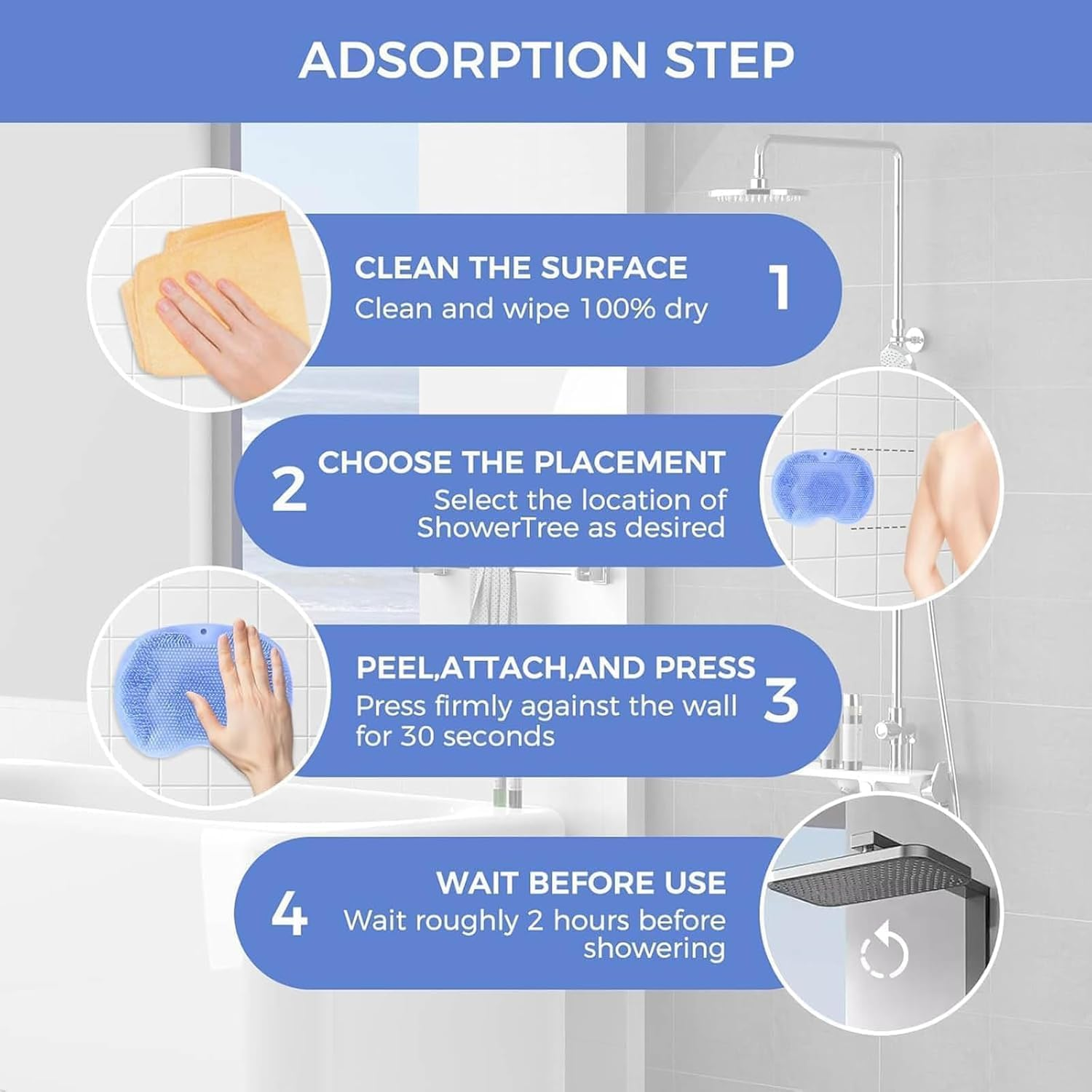 ADSORPTION STEP

CLEAN THE SURFACE
Clean and wipe 100% dry
1

2
CHOOSE THE PLACEMENT
Select the location of ShowerTree as desired

PEEL,ATTACH,AND PRESS
Press firmly against the wall for 30 seconds
3

4
WAIT BEFORE USE
Wait roughly 2 hours before showering