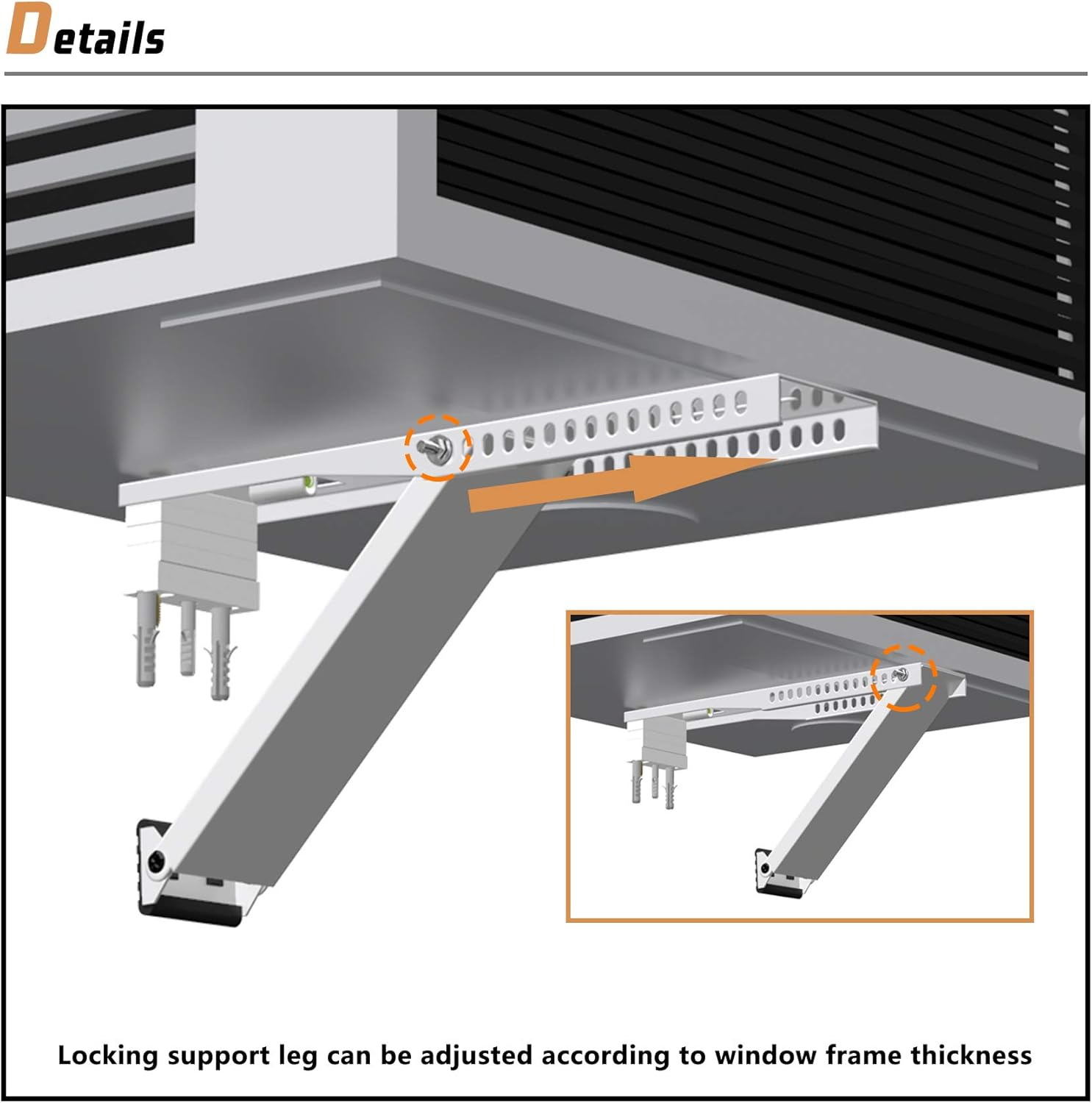 Details

Locking support leg can be adjusted according to window frame thickness