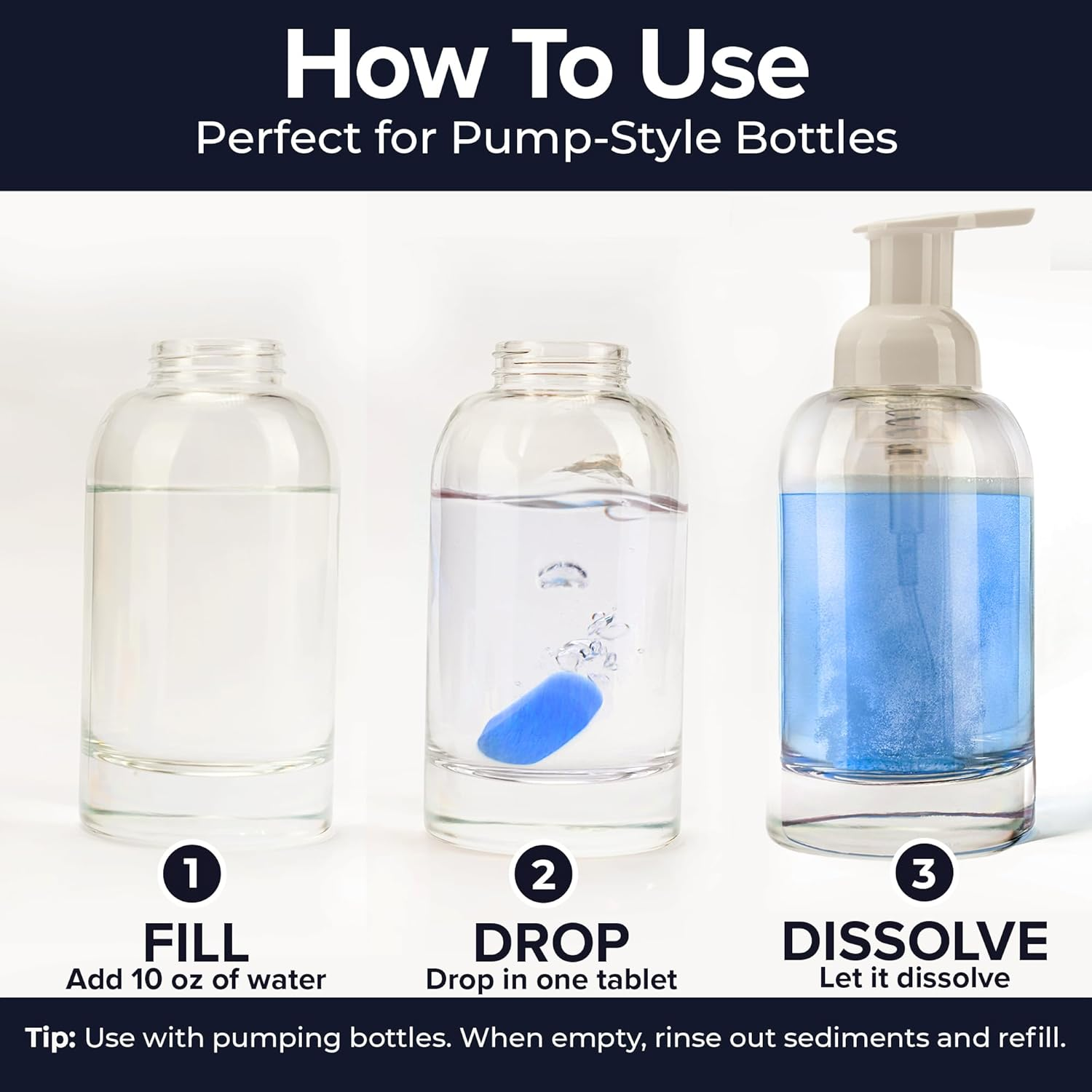 How To Use
Perfect for Pump-Style Bottles

1
FILL
Add 10 oz of water

2
DROP
Drop in one tablet

3
DISSOLVE
Let it dissolve

Tip: Use with pumping bottles. When empty, rinse out sediments and refill.