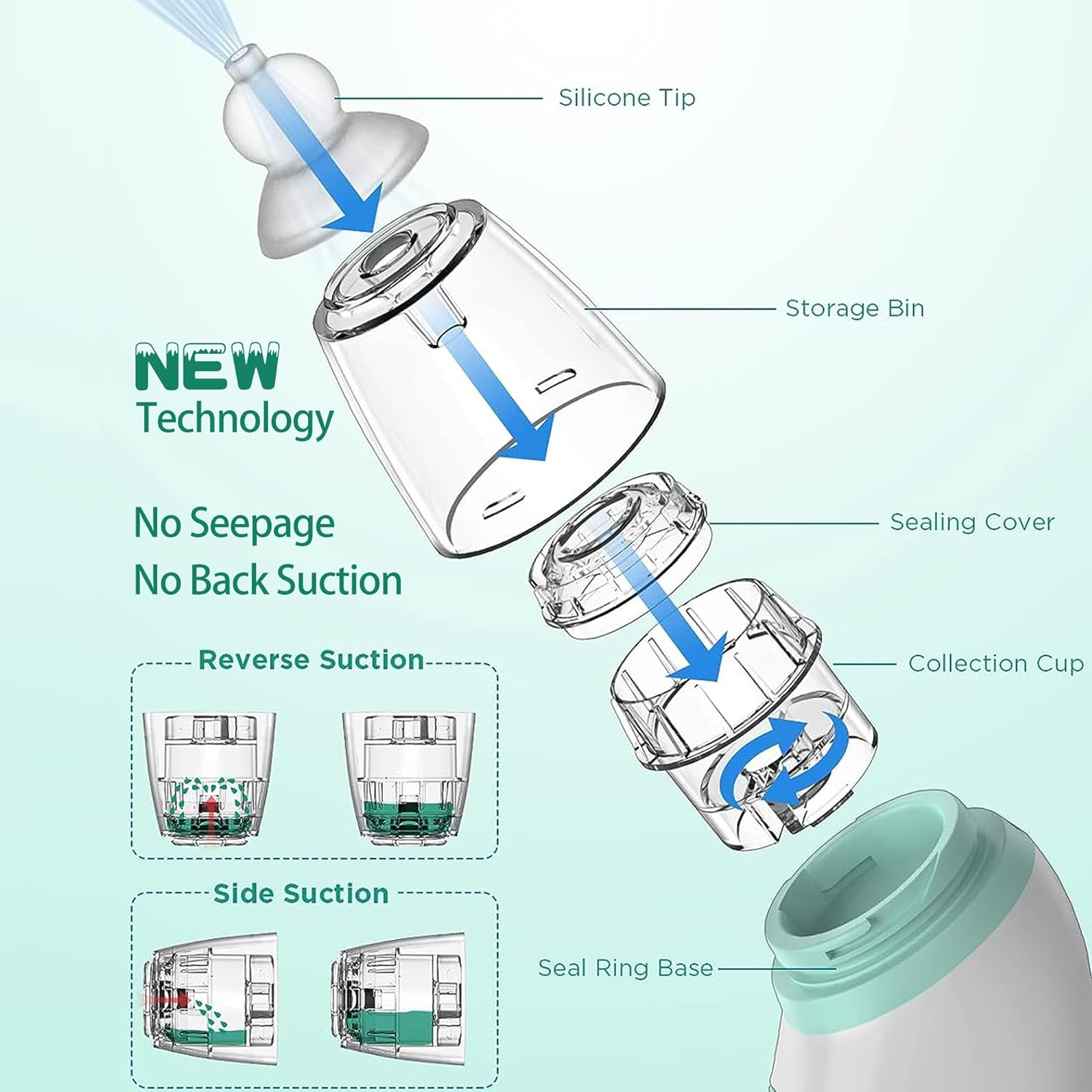 Silicone Tip

Storage Bin

NEW
Technology

No Seepage
No Back Suction

Sealing Cover

Collection Cup

Reverse Suction

Side Suction

Seal Ring Base