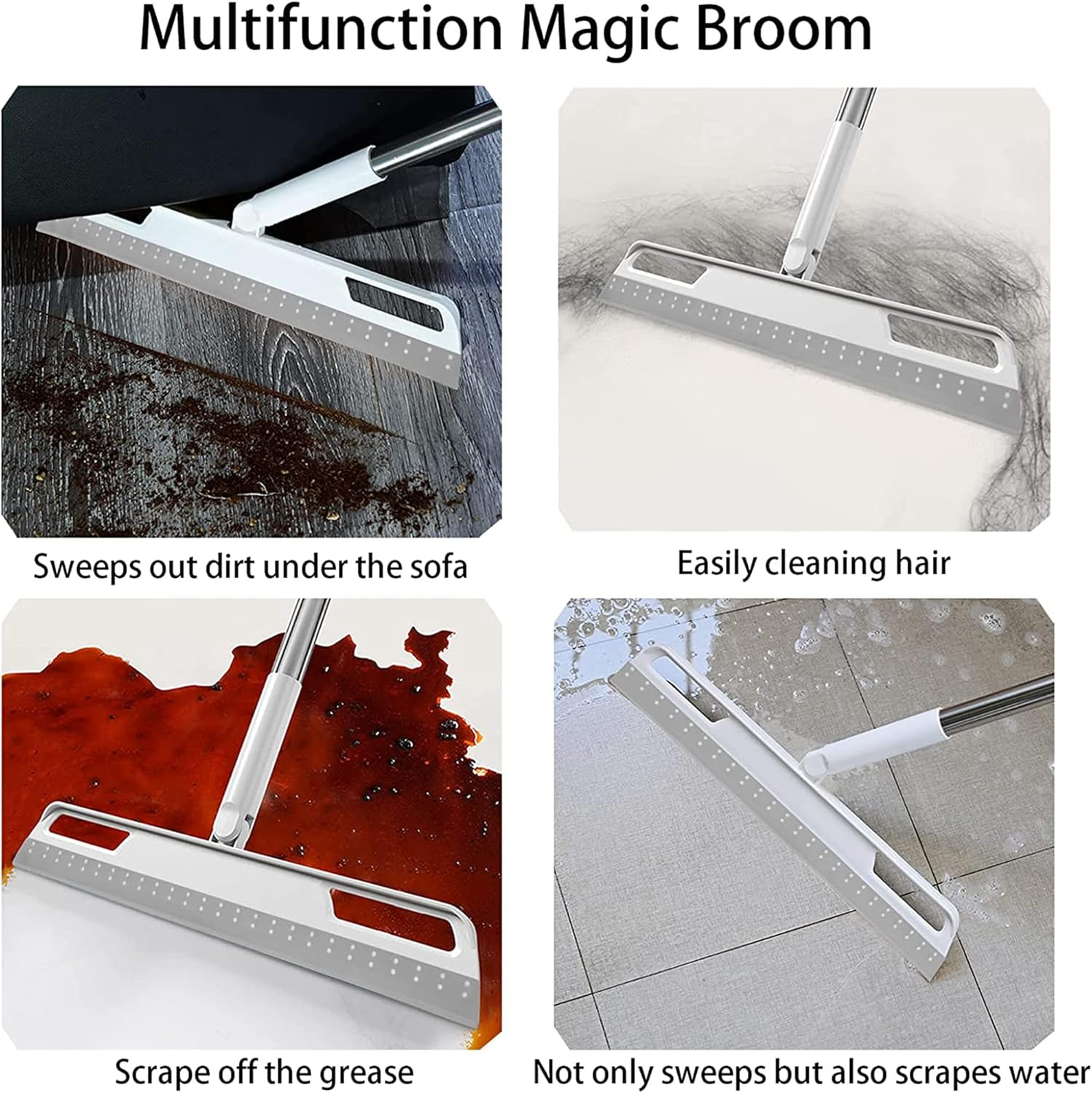 Multifunction Magic Broom

Sweeps out dirt under the sofa

Easily cleaning hair

Scrape off the grease

Not only sweeps but also scrapes water