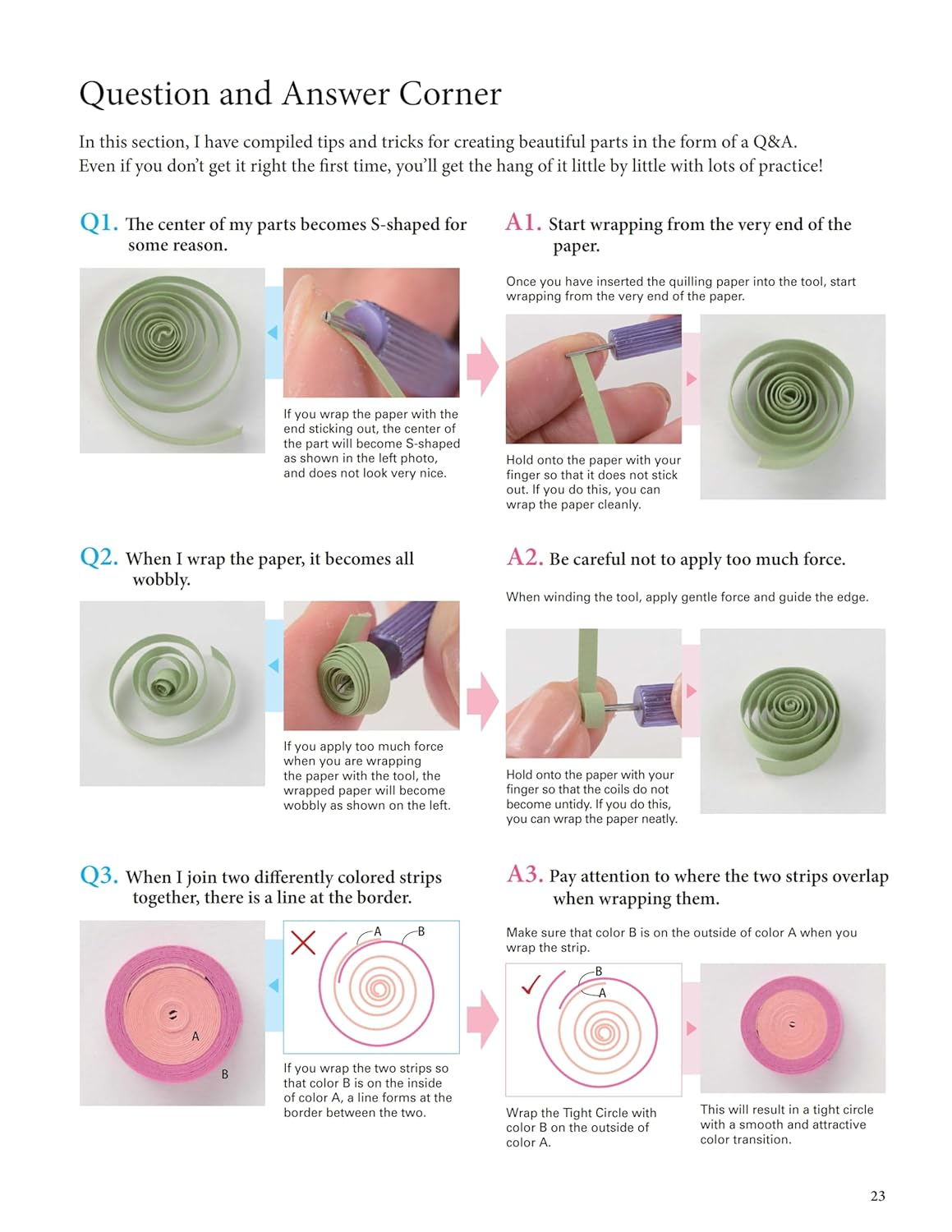 Question and Answer Corner

In this section, I have compiled tips and tricks for creating beautiful parts in the form of a Q&A. Even if you don't get it right the first time, you'll get the hang of it little by little with lots of practice!

Q1. The center of my parts becomes S-shaped for some reason.

If you wrap the paper with the end sticking out, the center of the part will become S-shaped as shown in the left photo, and does not look very nice.

A1. Start wrapping from the very end of the paper.

Once you have inserted the quilling paper into the tool, start wrapping from the very end of the paper.

Hold onto the paper with your finger so that it does not stick out. If you do this, you can wrap the paper cleanly.

Q2. When I wrap the paper, it becomes all wobbly.

If you apply too much force when you are wrapping the paper with the tool, the wrapped paper will become wobbly as shown on the left.

A2. Be careful not to apply too much force.

When winding the tool, apply gentle force and guide the edge.

Hold onto the paper with your finger so that the coils do not become untidy. If you do this, you can wrap the paper neatly.

Q3. When I join two differently colored strips together, there is a line at the border.

A
B

A
B

If you wrap the two strips so that color B is on the inside of color A, a line forms at the border between the two.

A3. Pay attention to where the two strips overlap when wrapping them.

Make sure that color B is on the outside of color A when you wrap the strip.

B
A

Wrap the Tight Circle with color B on the outside of color A.

This will result in a tight circle with a smooth and attractive color transition.

23