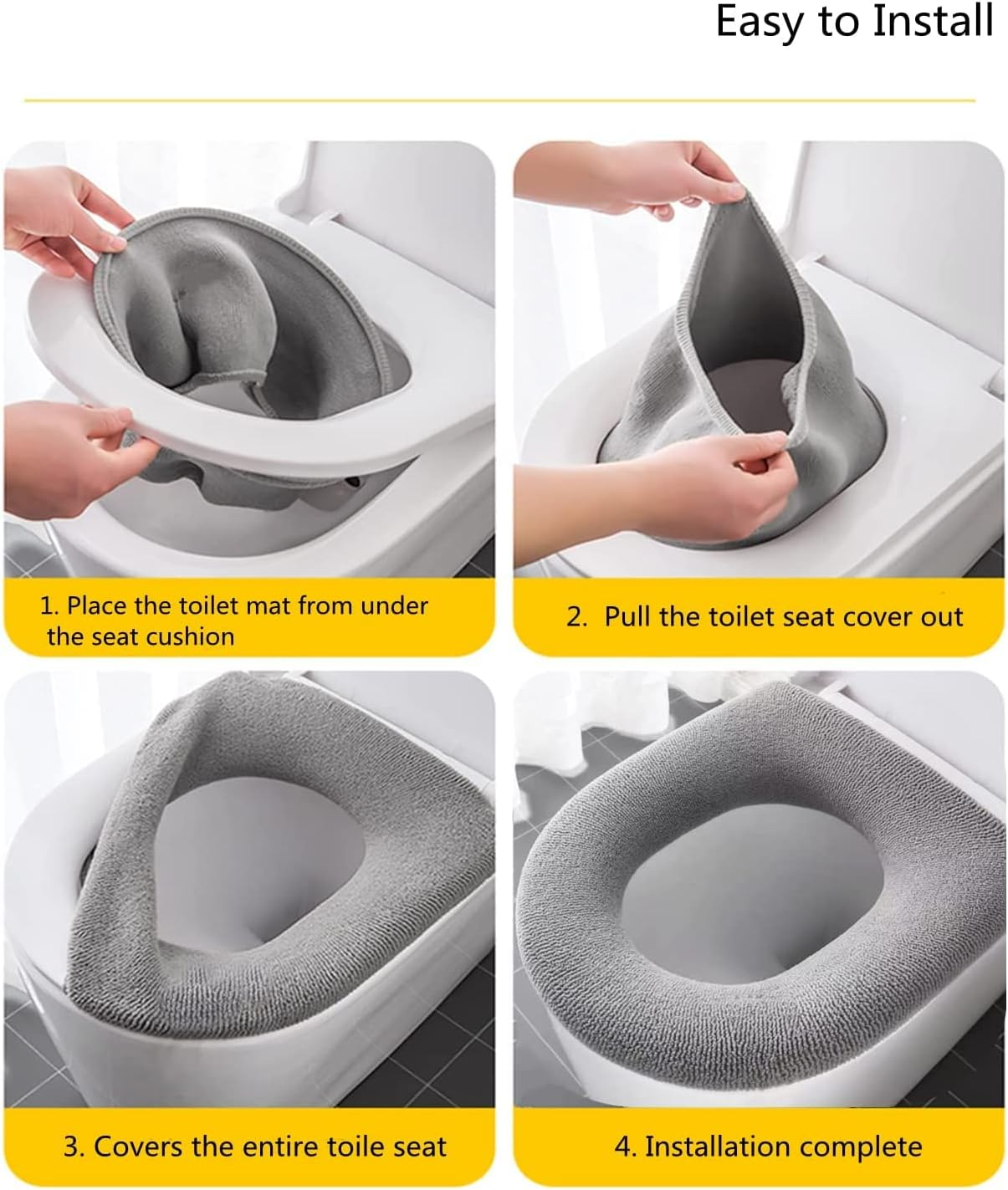 Easy to Install

1. Place the toilet mat from under the seat cushion

2. Pull the toilet seat cover out

3. Covers the entire toile seat

4. Installation complete