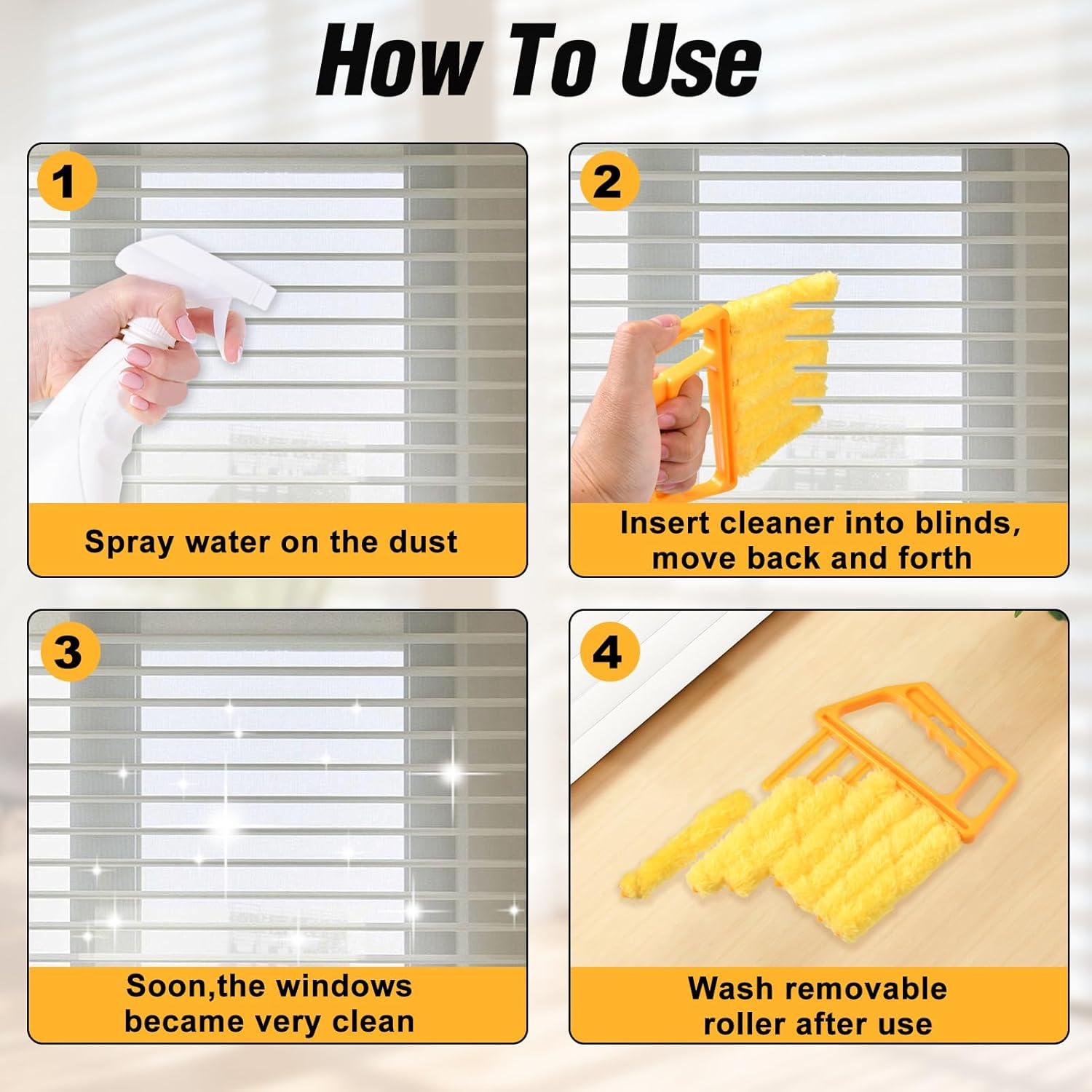 How To Use

1

Spray water on the dust

2

Insert cleaner into blinds, move back and forth

3

Soon,the windows became very clean

4

Wash removable roller after use