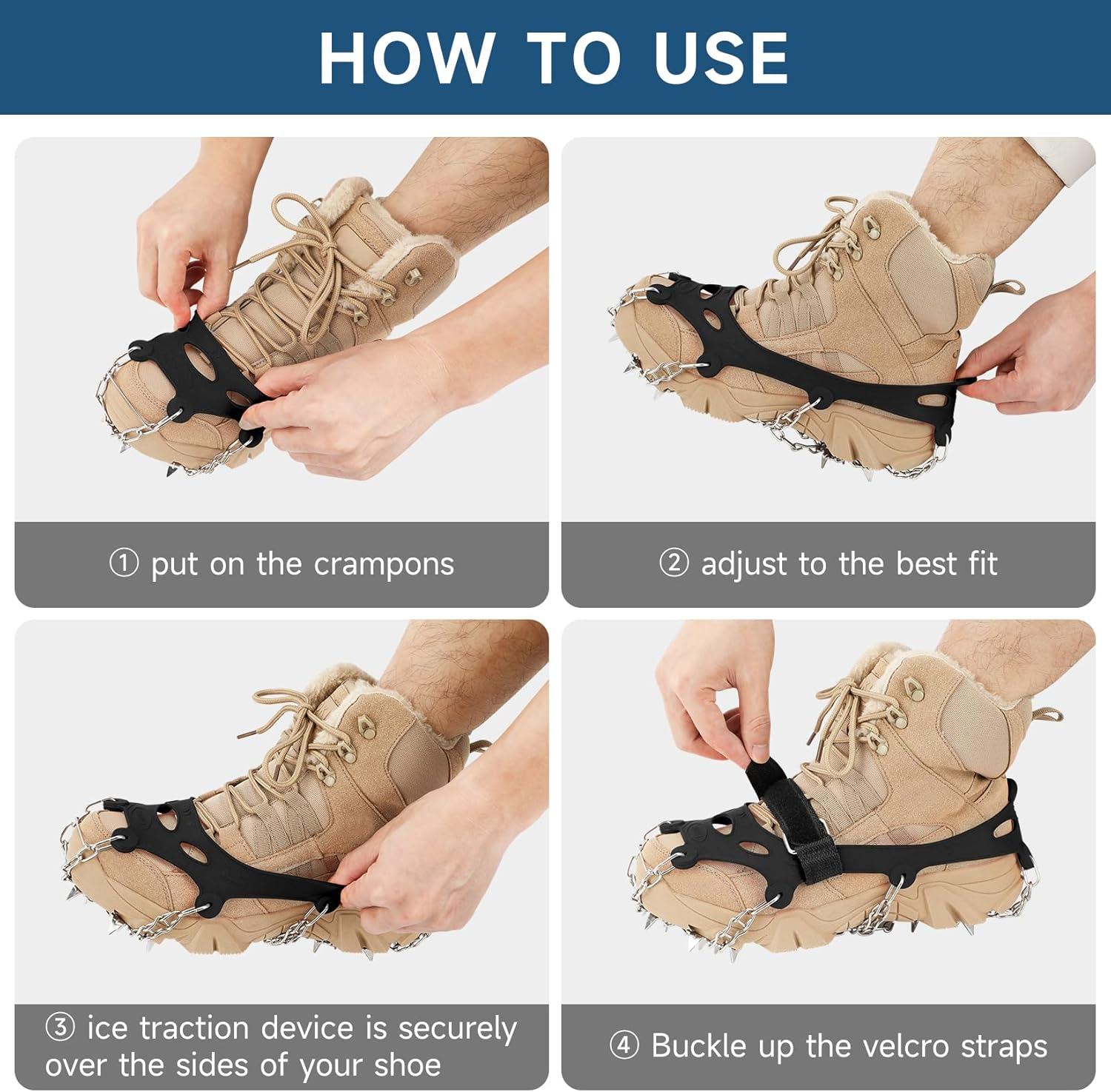 HOW TO USE

① put on the crampons

② adjust to the best fit

③ ice traction device is securely over the sides of your shoe

④ Buckle up the velcro straps