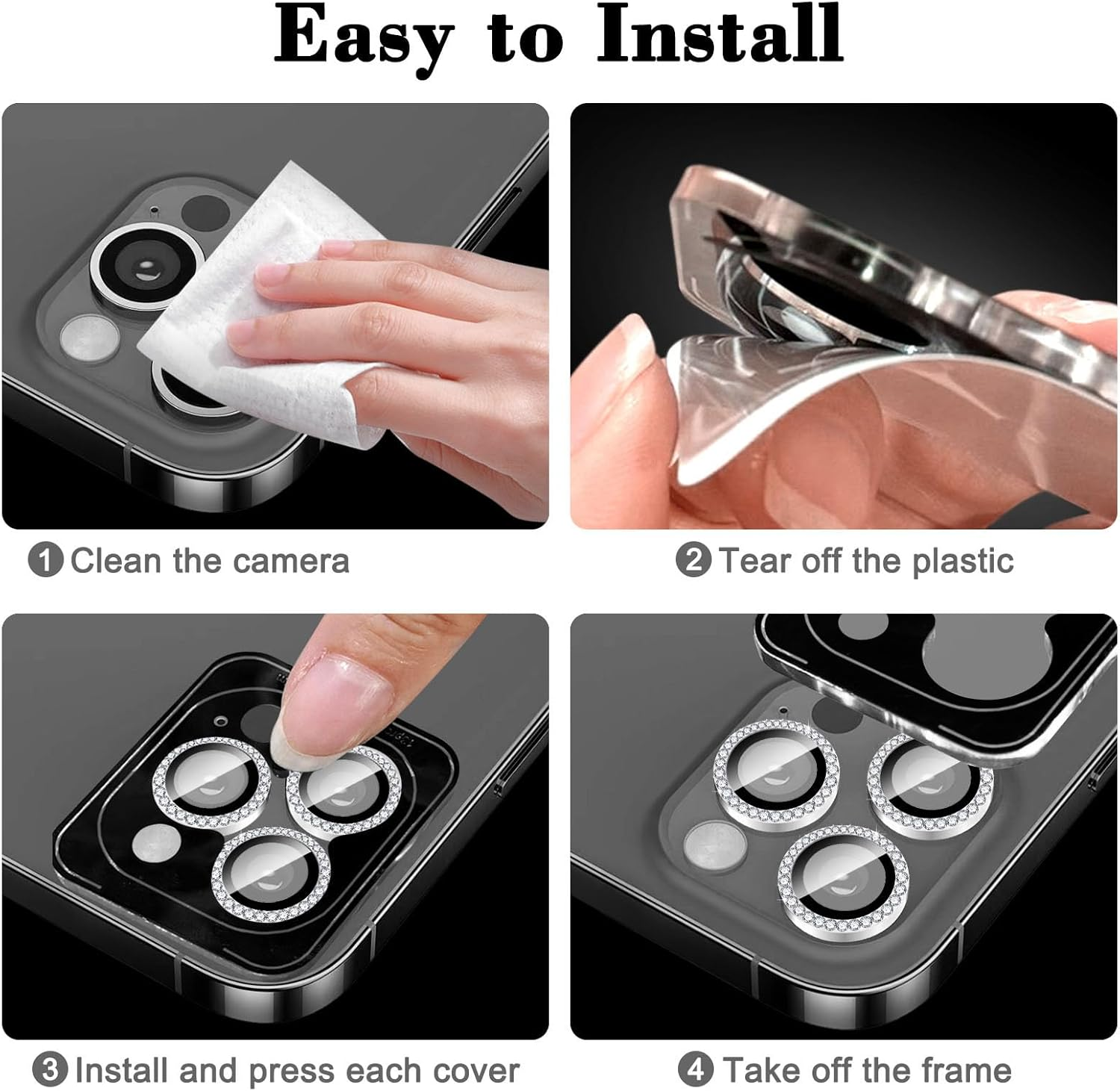 Easy to Install

1 Clean the camera

2 Tear off the plastic

3 Install and press each cover

4 Take off the frame