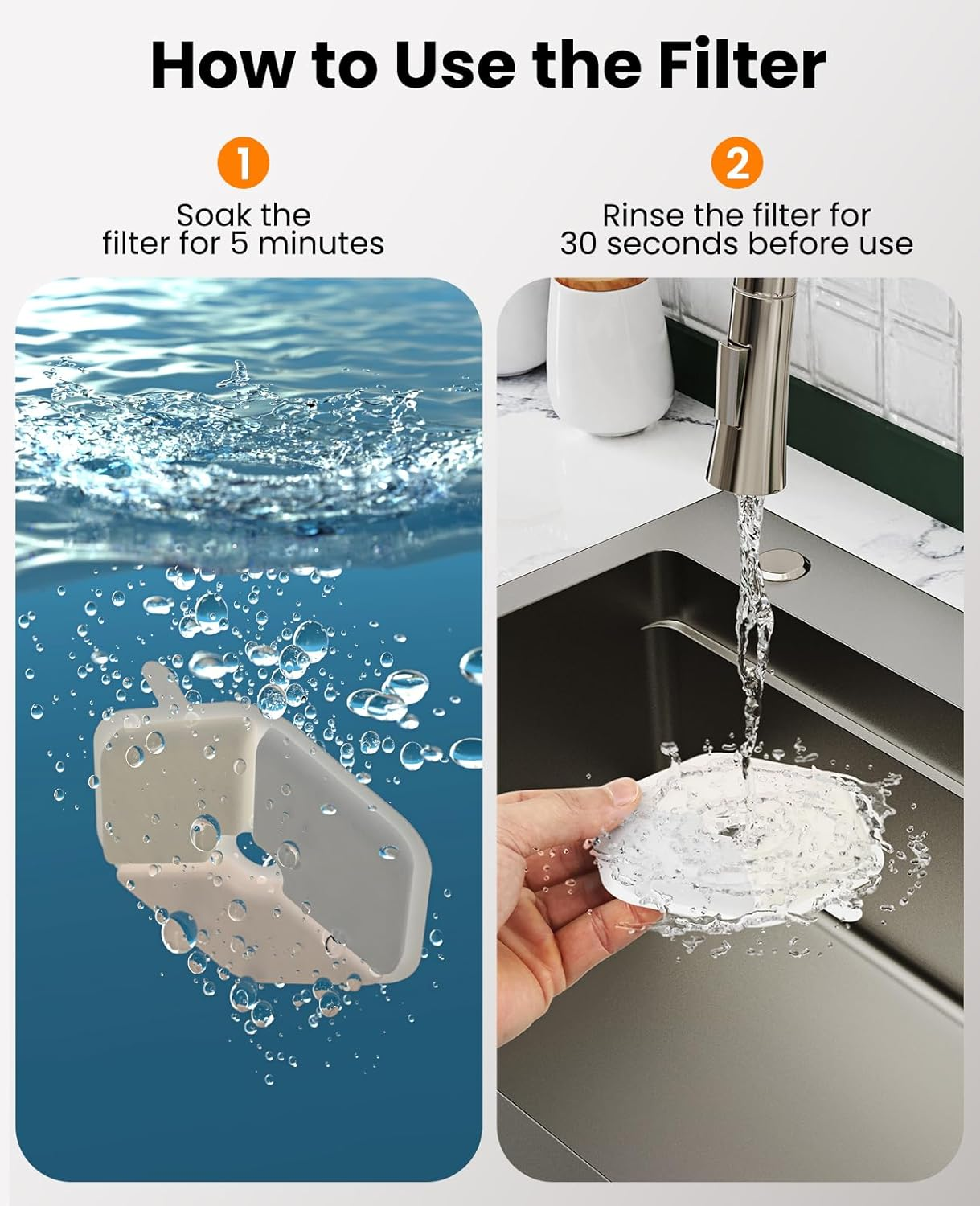 How to Use the Filter

1

Soak the filter for 5 minutes

2

Rinse the filter for 30 seconds before use