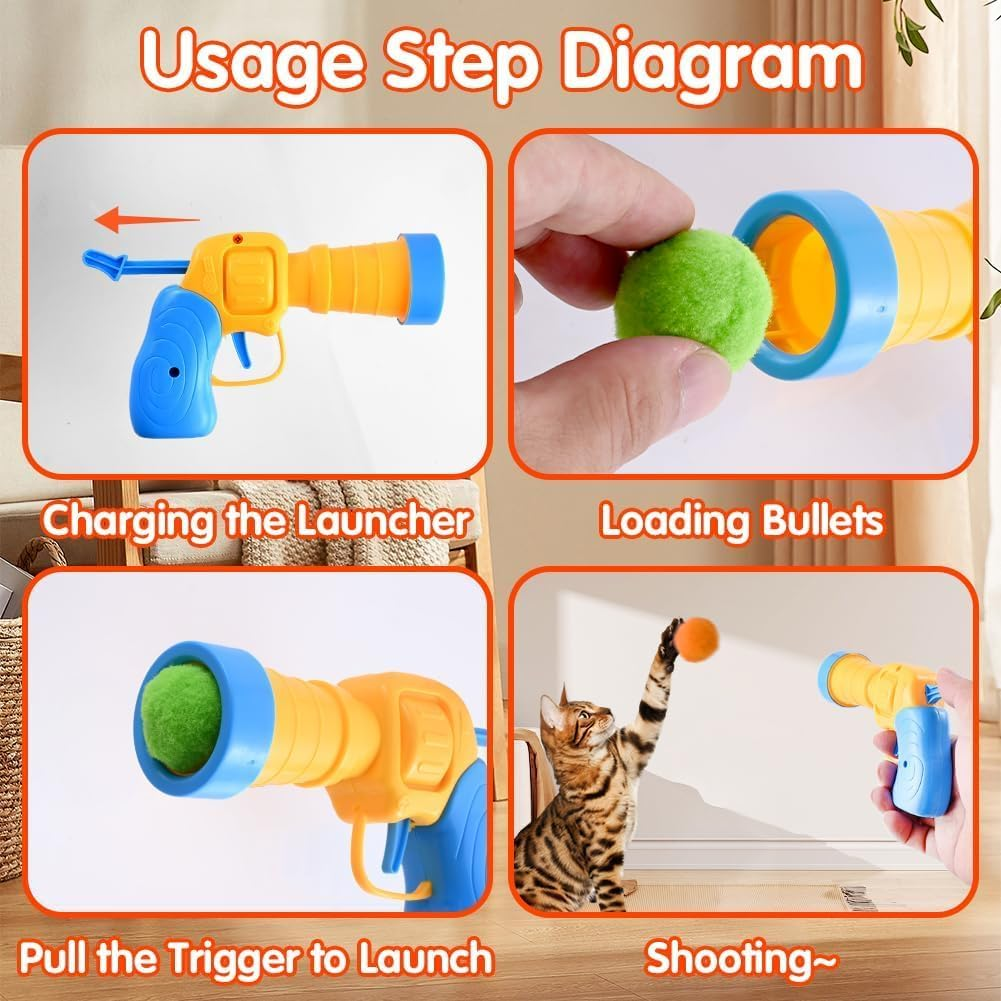 Usage Step Diagram

Charging the Launcher

Loading Bullets

Pull the Trigger to Launch

Shooting~