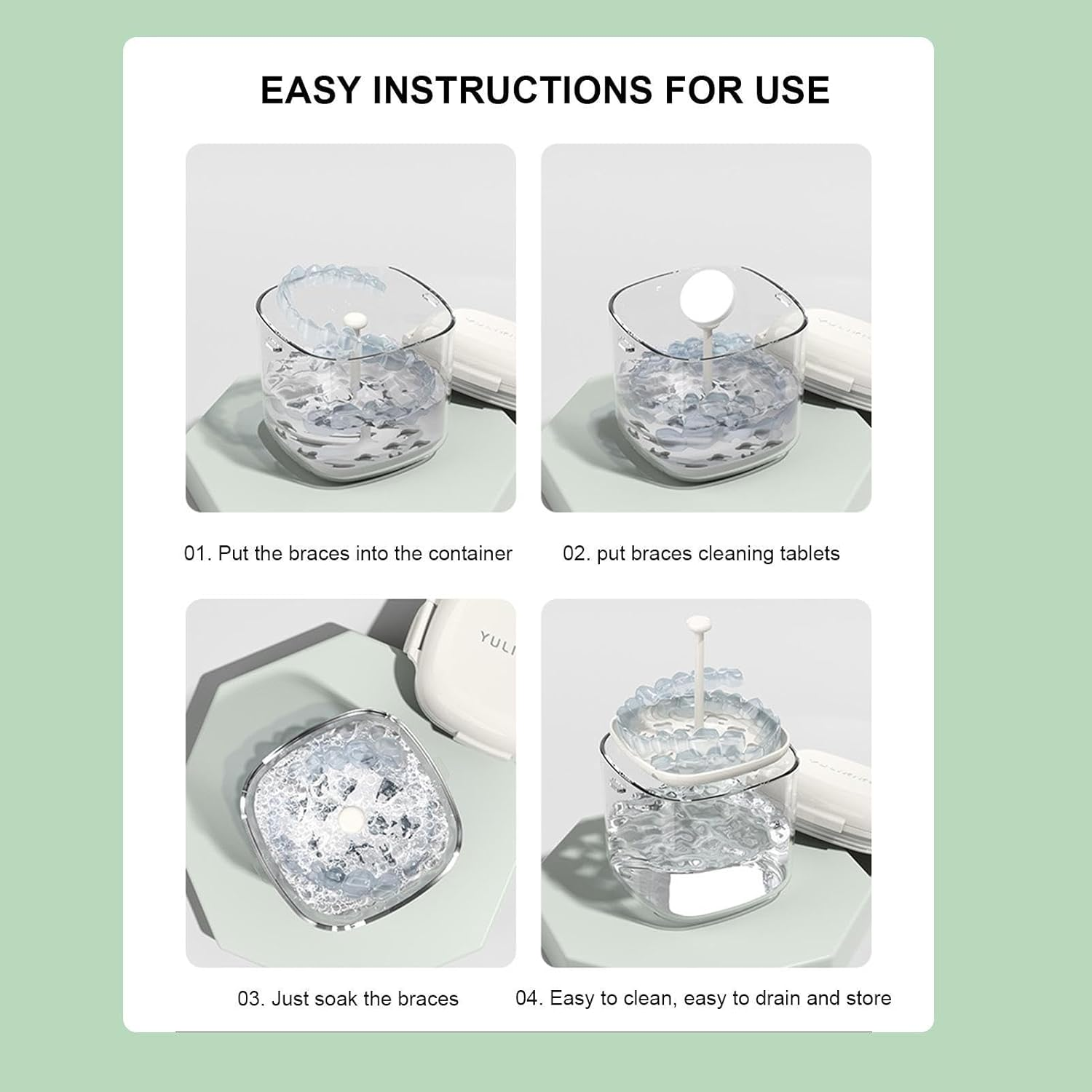 EASY INSTRUCTIONS FOR USE

01. Put the braces into the container

02. put braces cleaning tablets

YULI

03. Just soak the braces

04. Easy to clean, easy to drain and store