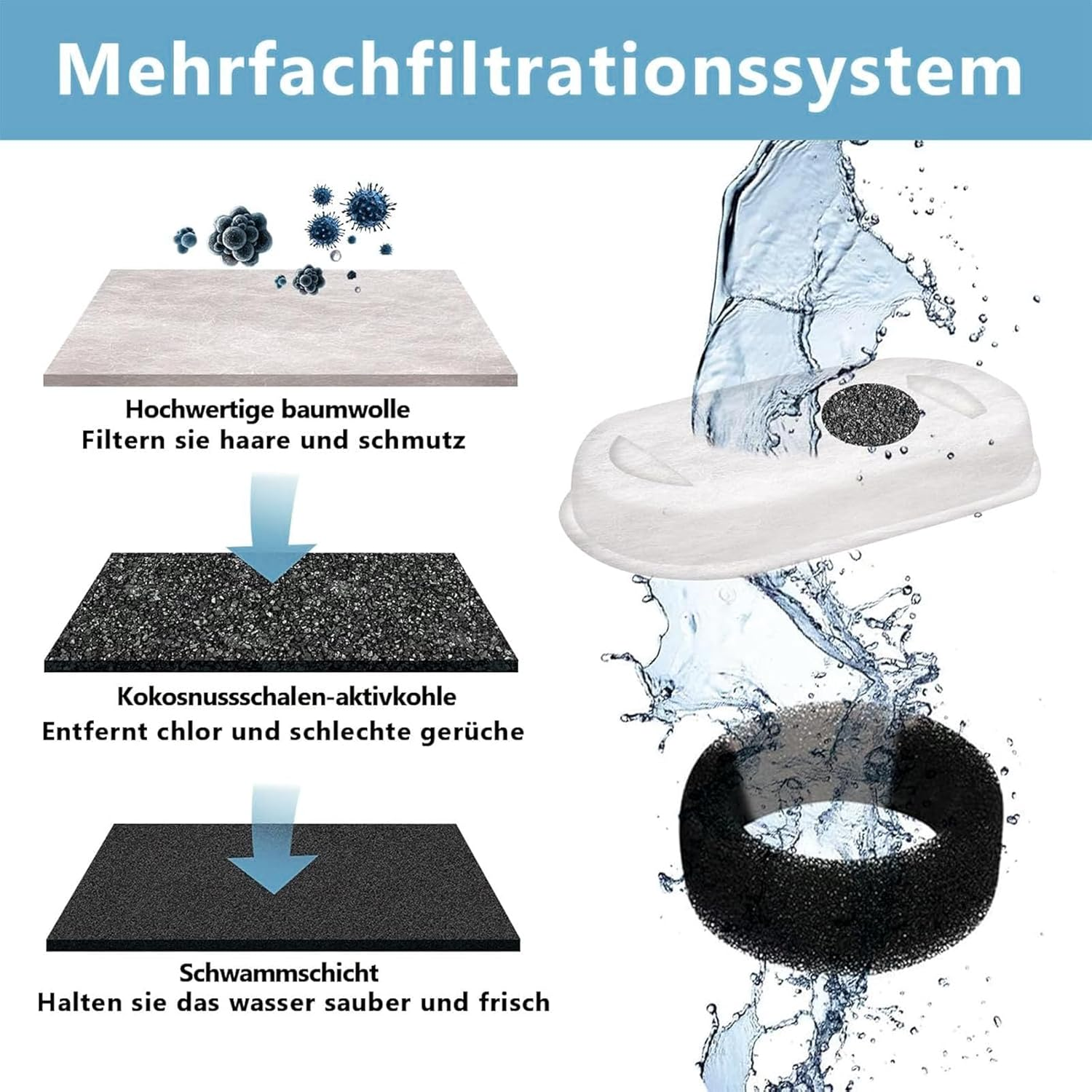 Mehrfachfiltrationssystem

Hochwertige baumwolle
Filtern sie haare und schmutz

Kokosnussschalen-aktivkohle
Entfernt chlor und schlechte gerüche

Schwammschicht
Halten sie das wasser sauber und frisch