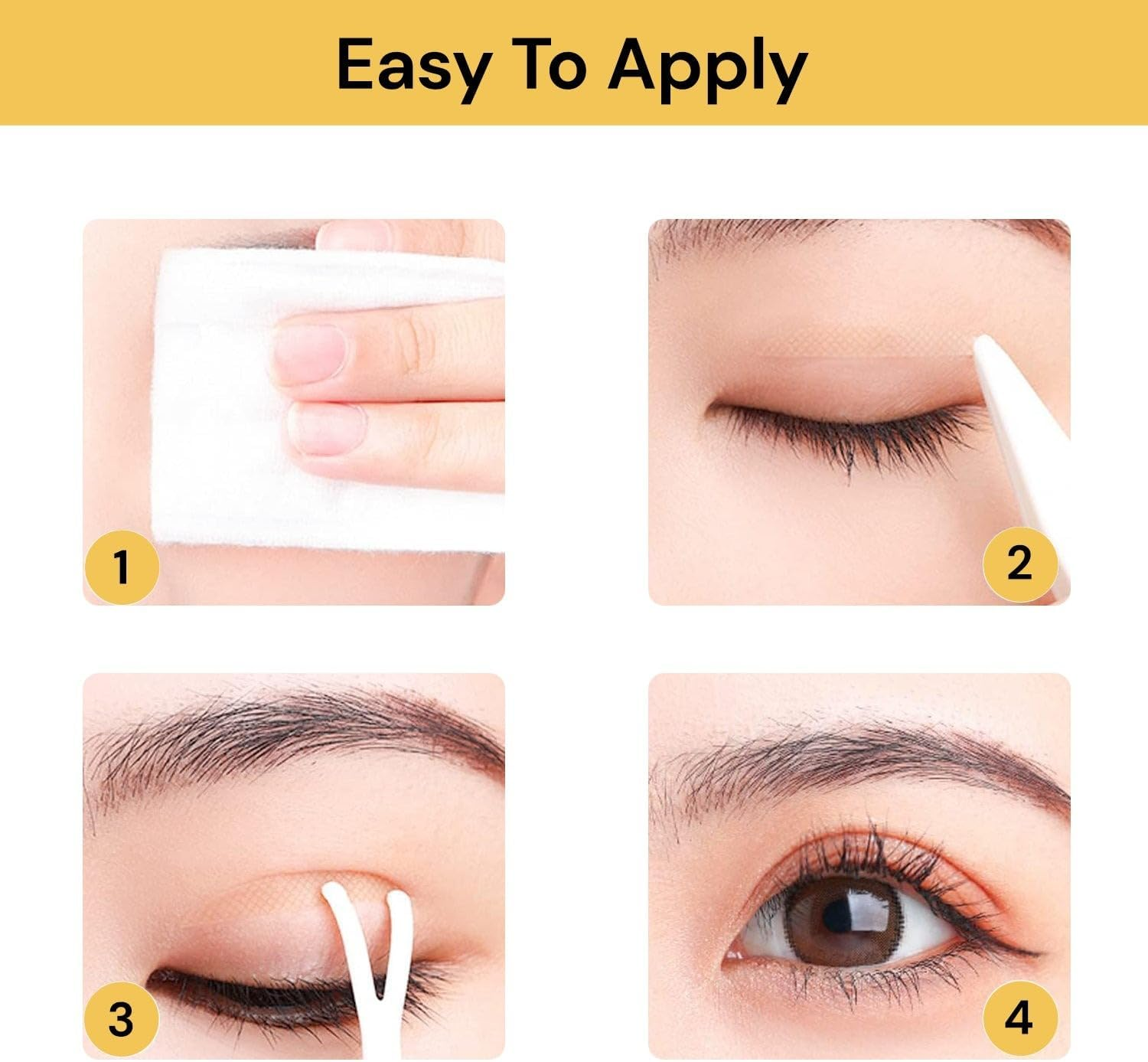 Easy To Apply

1

2

3

4