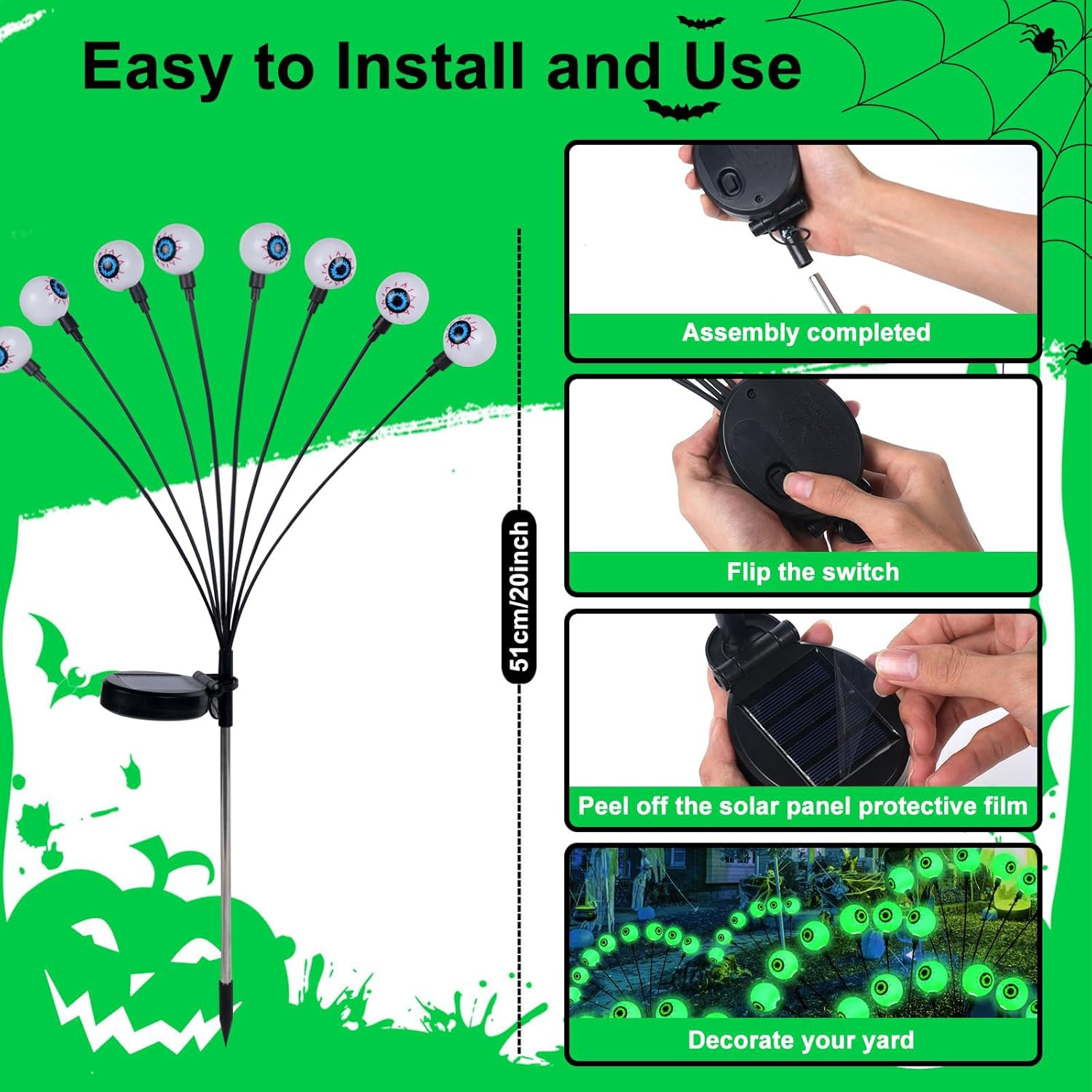 Easy to Install and Use

51cm/20inch

Assembly completed

Flip the switch

Peel off the solar panel protective film

Decorate your yard