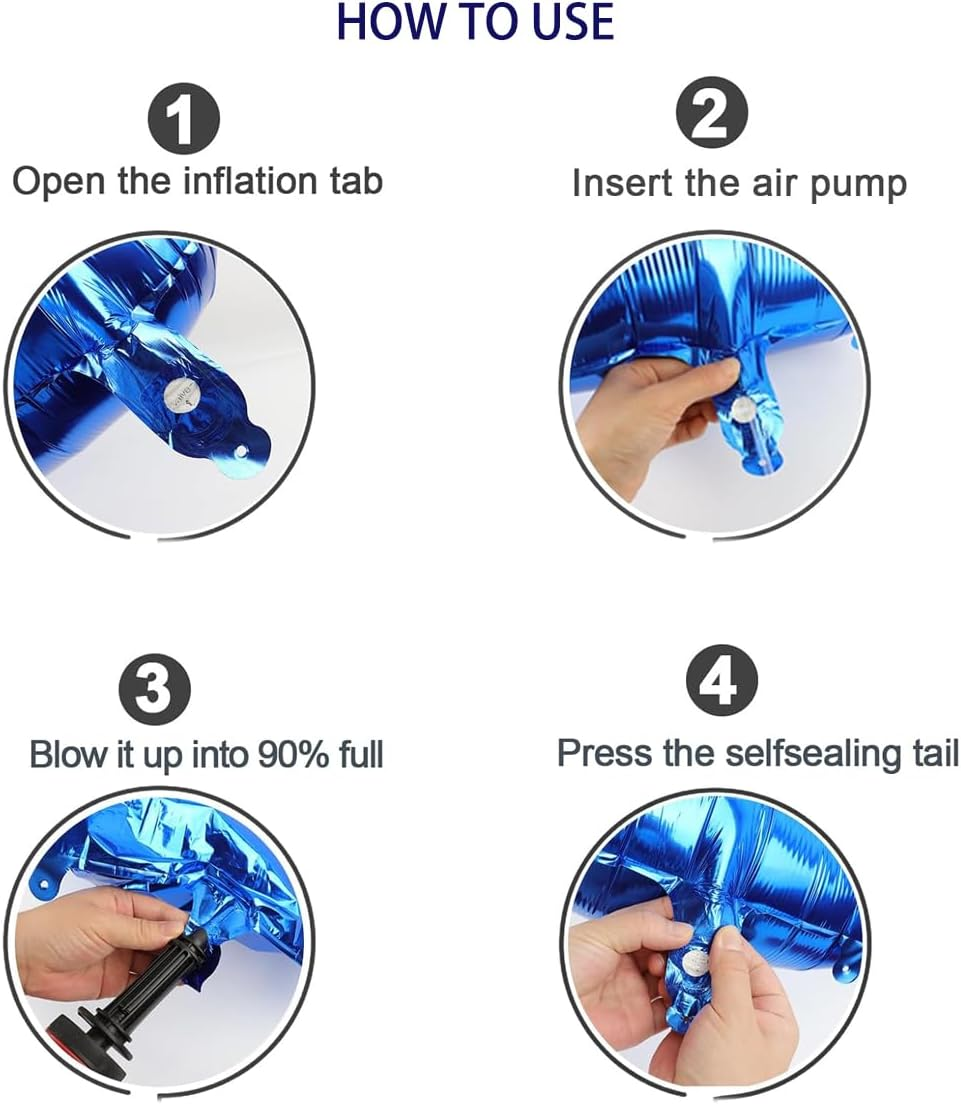 HOW TO USE

1
Open the inflation tab

2
Insert the air pump

3
Blow it up into 90% full

4
Press the selfsealing tail