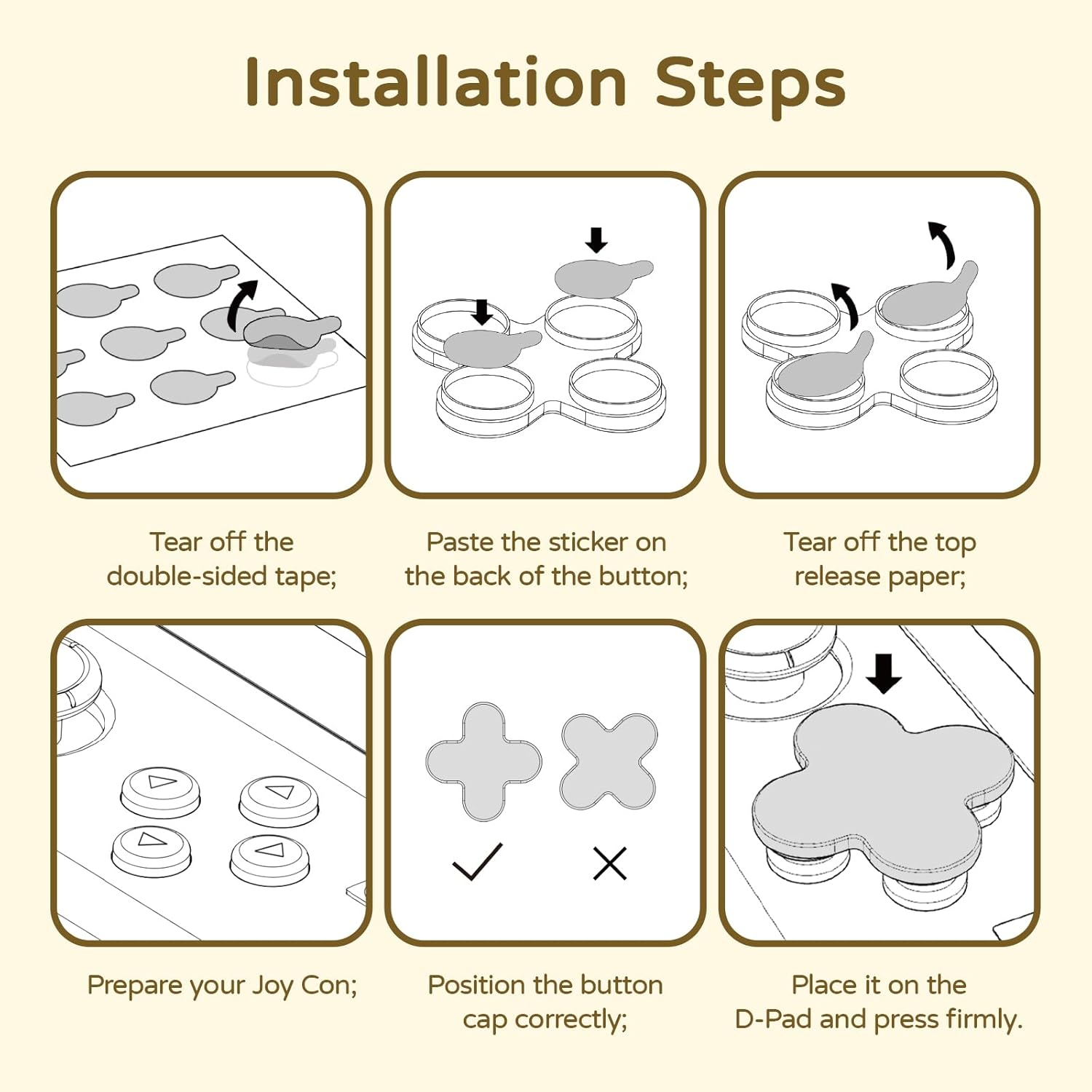 Installation Steps

Tear off the double-sided tape;

Paste the sticker on the back of the button;

Tear off the top release paper;

Prepare your Joy Con;

Position the button cap correctly;

Place it on the D-Pad and press firmly.