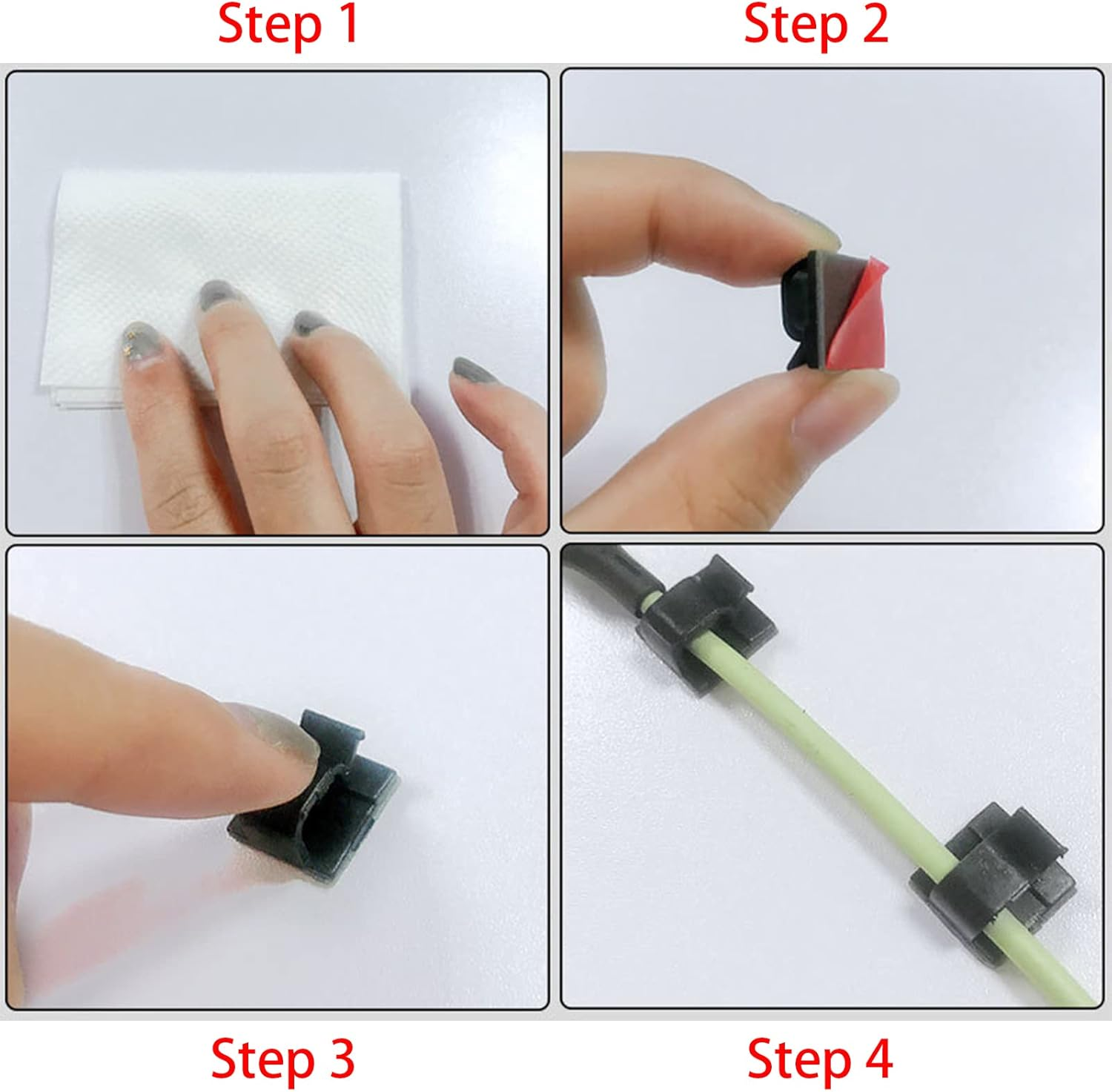 Step 1

Step 2

Step 3

Step 4