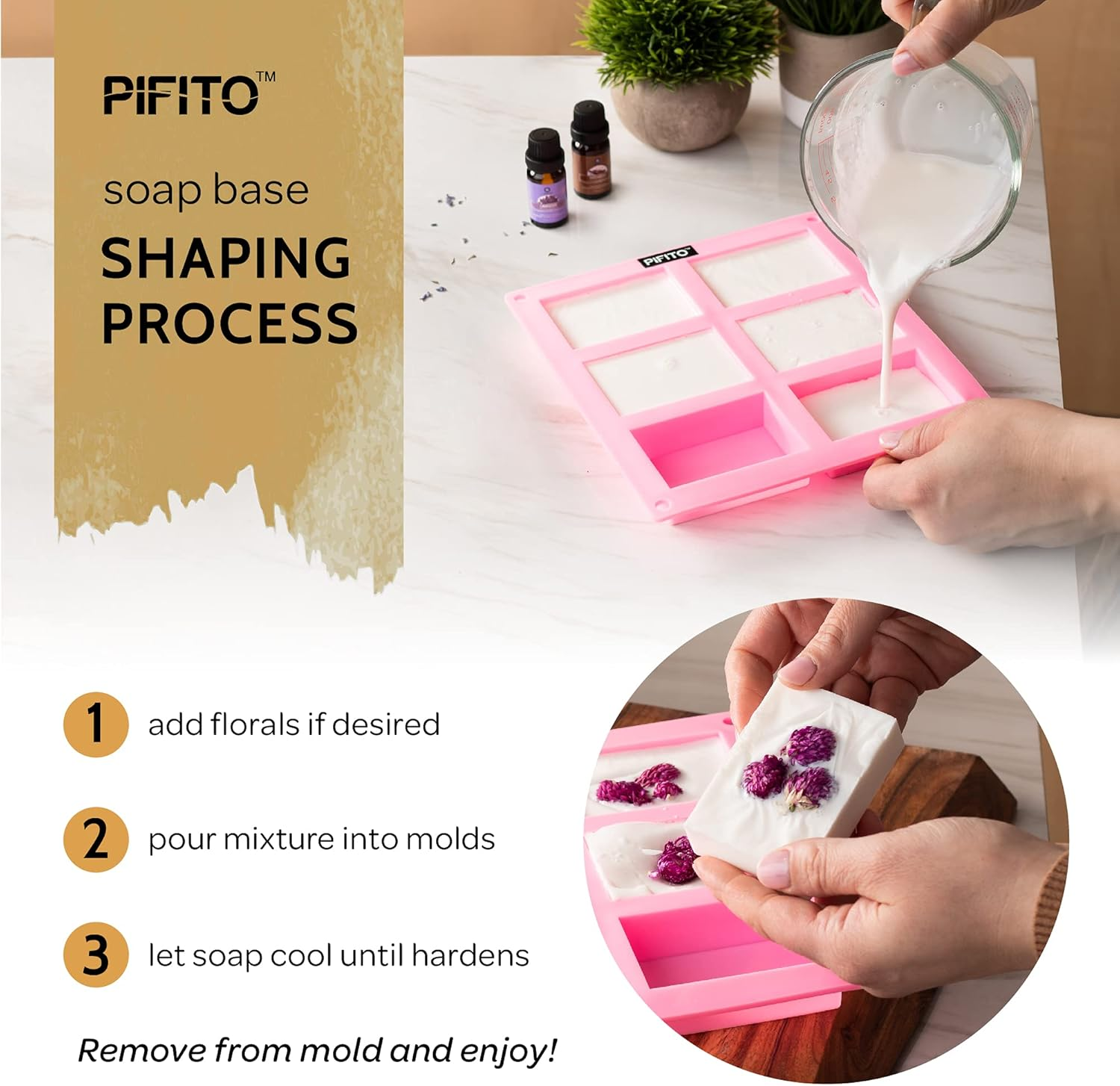 PIFITO™

soap base

SHAPING PROCESS

PIFITO™

1 add florals if desired

2 pour mixture into molds

3 let soap cool until hardens

Remove from mold and enjoy!