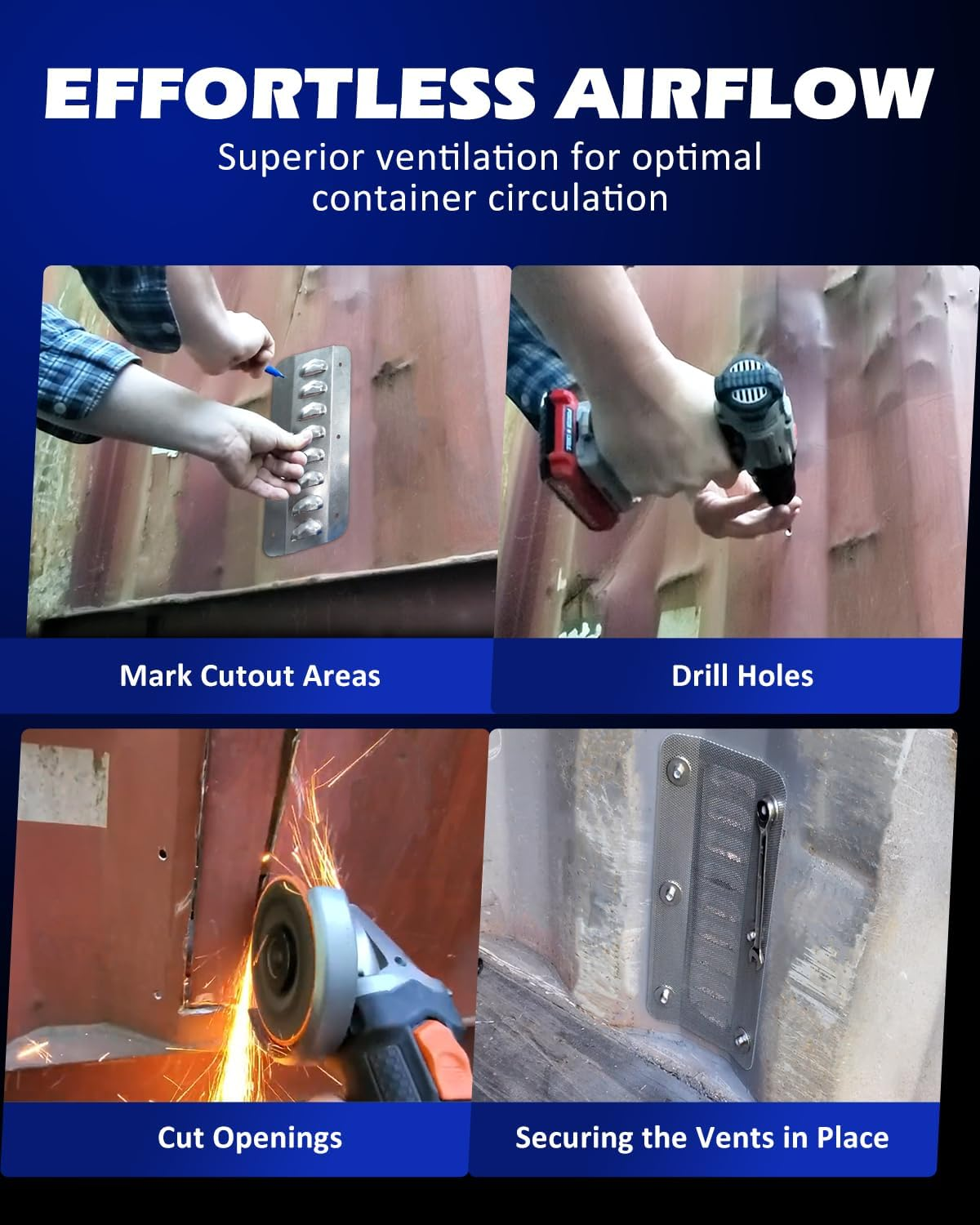 EFFORTLESS AIRFLOW

Superior ventilation for optimal container circulation

Mark Cutout Areas

Drill Holes

Cut Openings

Securing the Vents in Place