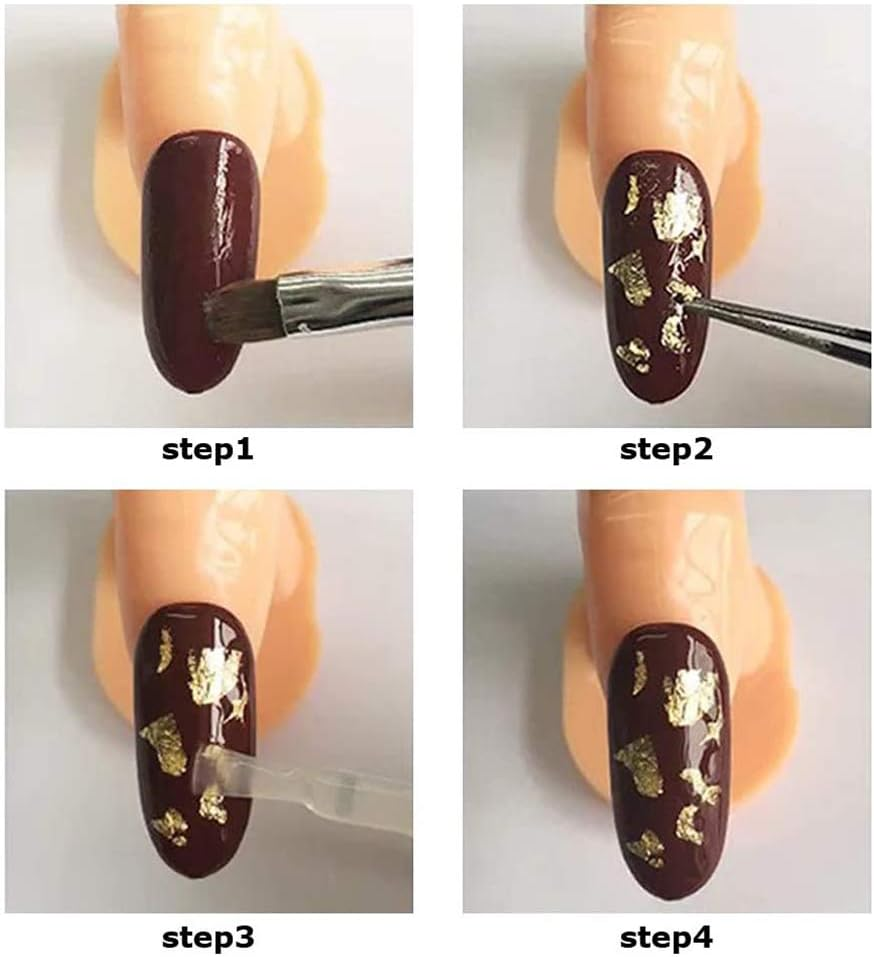 step1

step2

step3

step4