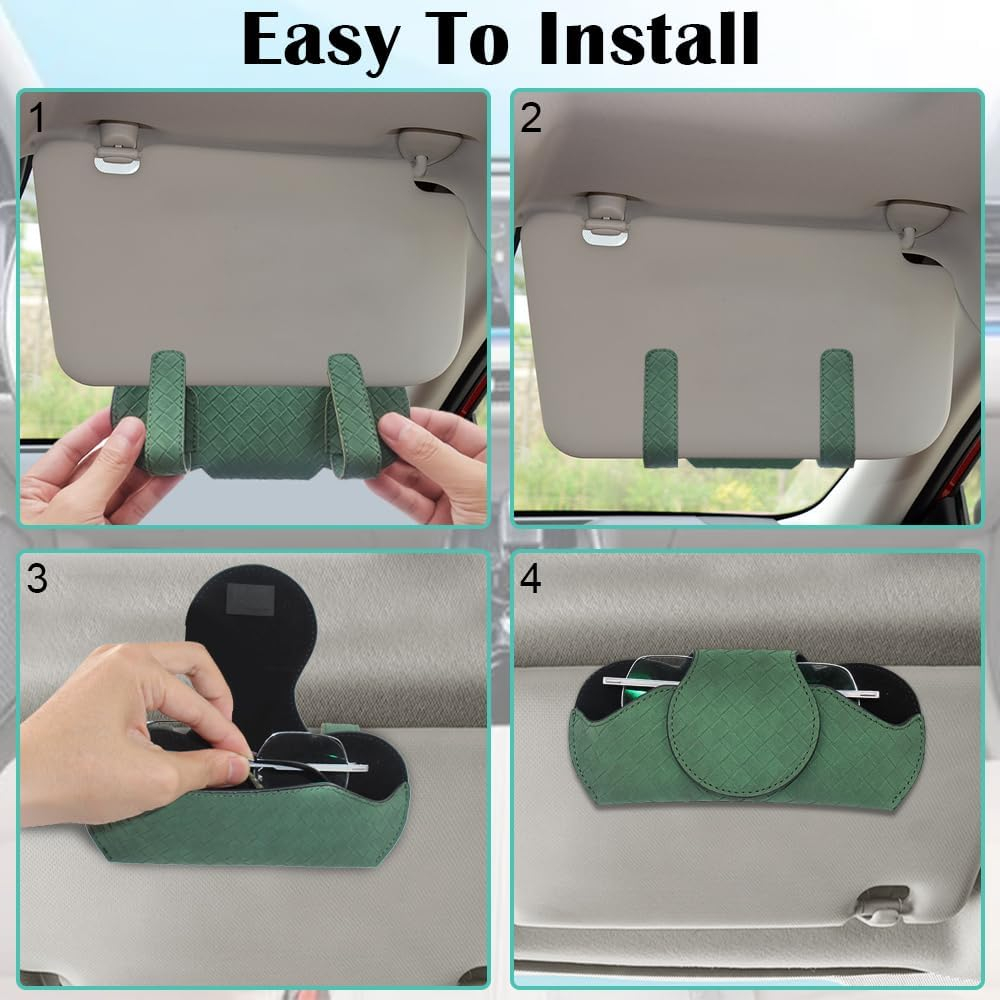 Easy To Install

1

2

3

4