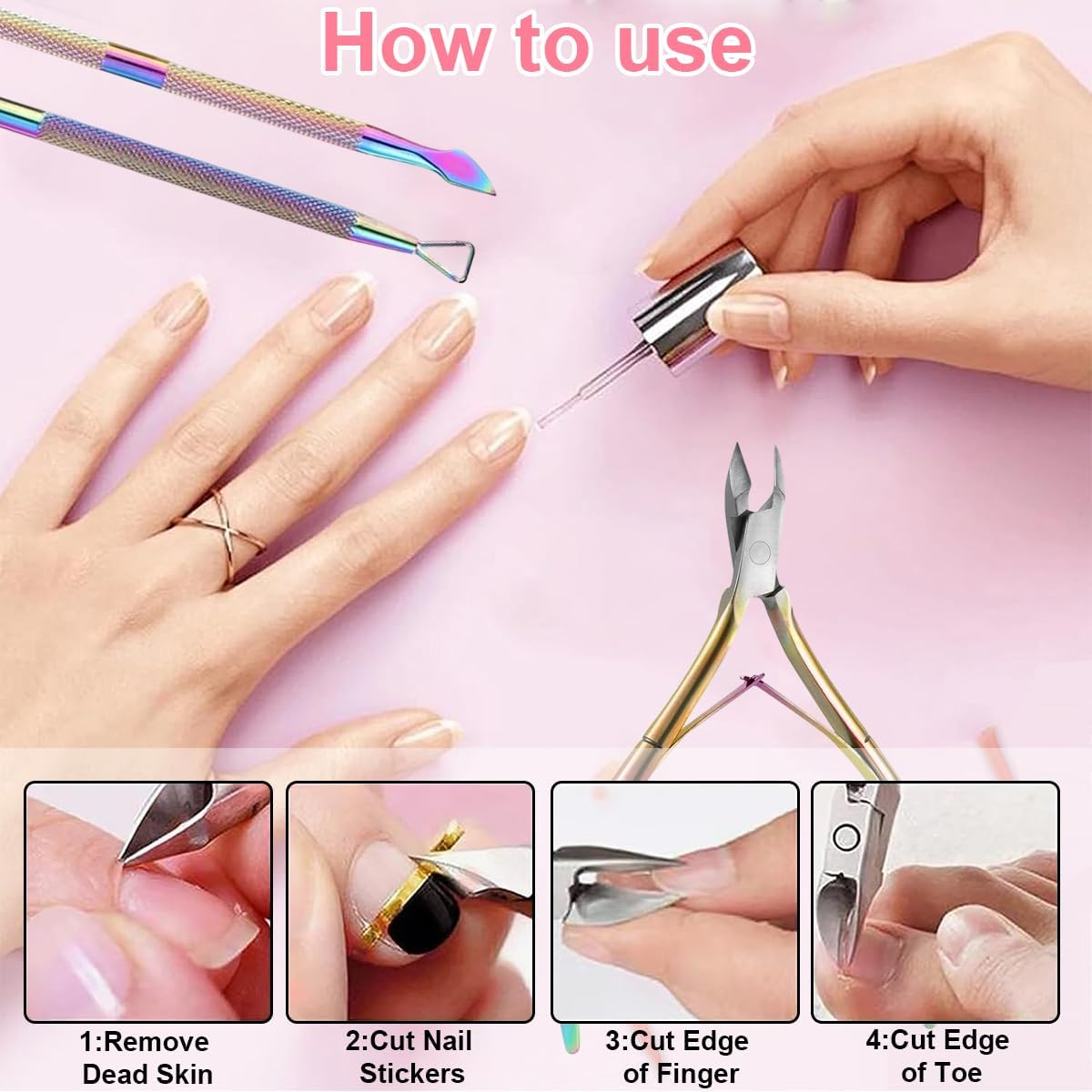 How to use

1:Remove Dead Skin

2:Cut Nail Stickers

3:Cut Edge of Finger

4:Cut Edge of Toe