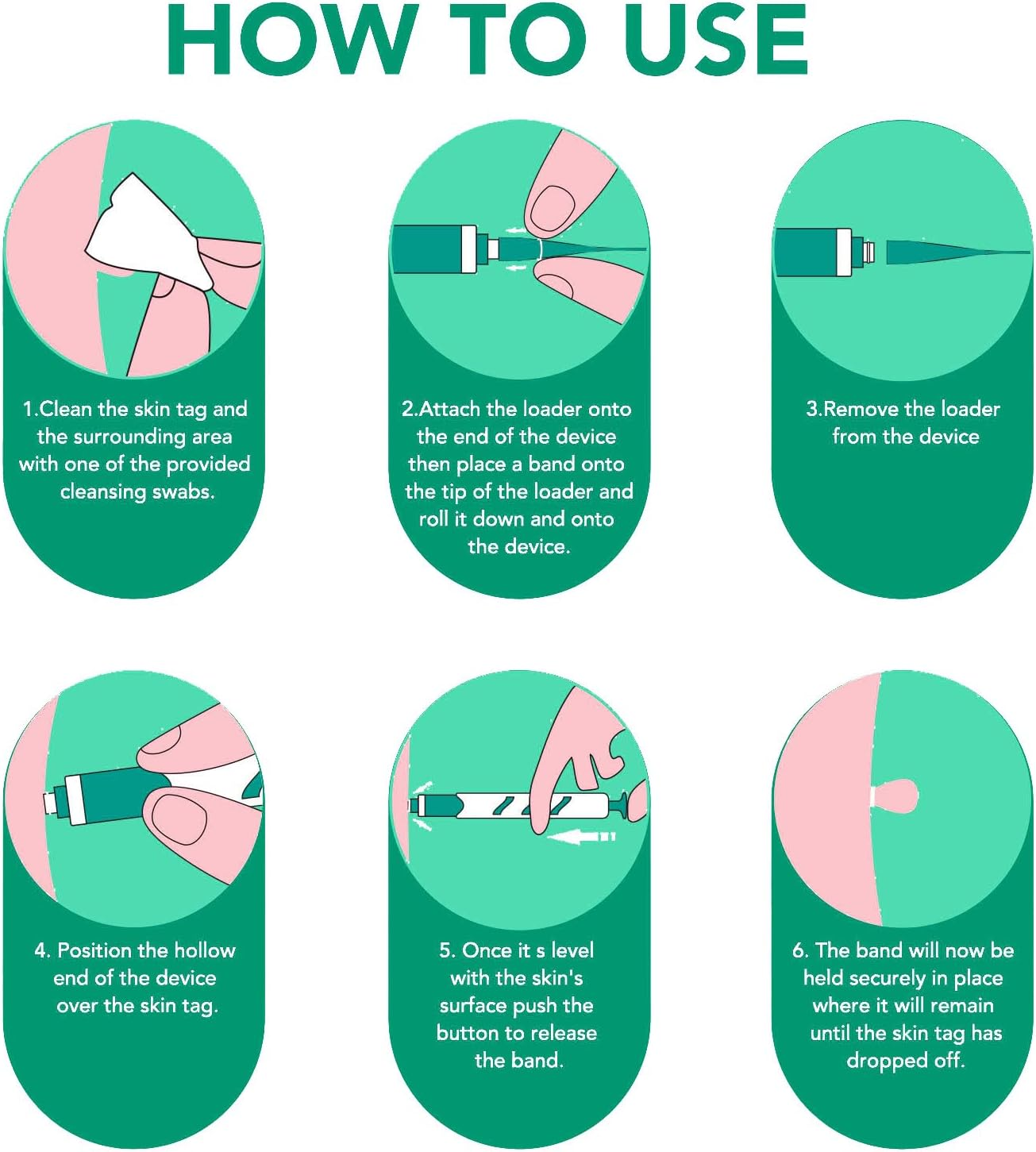 HOW TO USE

1.Clean the skin tag and the surrounding area with one of the provided cleansing swabs.

2.Attach the loader onto the end of the device then place a band onto the tip of the loader and roll it down and onto the device.

3.Remove the loader from the device

4. Position the hollow end of the device over the skin tag.

5. Once it s level with the skin's surface push the button to release the band.

6. The band will now be held securely in place where it will remain until the skin tag has dropped off.