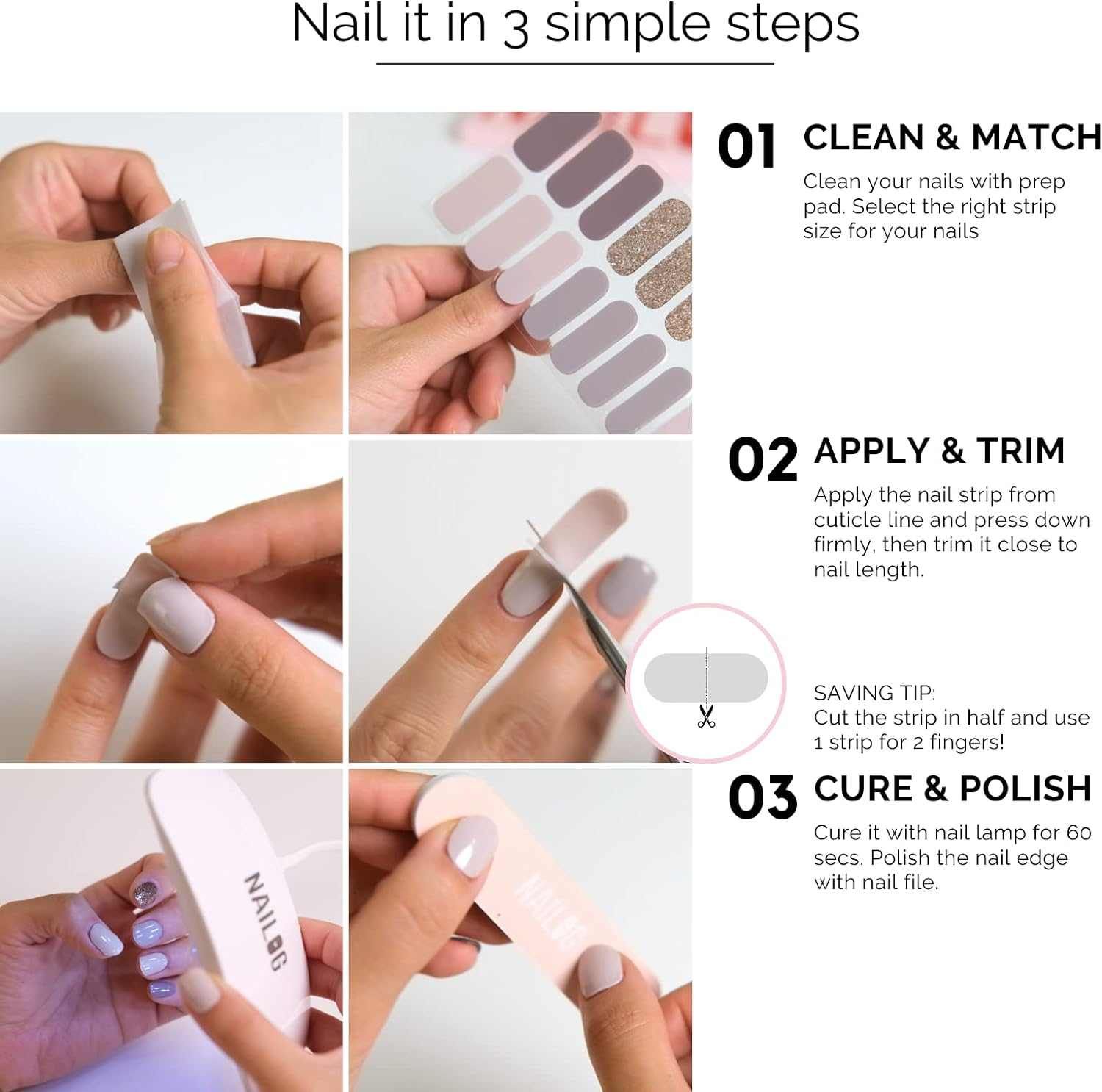 Nail it in 3 simple steps

01 CLEAN & MATCH

Clean your nails with prep pad. Select the right strip size for your nails

02 APPLY & TRIM

Apply the nail strip from cuticle line and press down firmly, then trim it close to nail length.

SAVING TIP:
Cut the strip in half and use 1 strip for 2 fingers!

03 CURE & POLISH

Cure it with nail lamp for 60 secs. Polish the nail edge with nail file.

NAILOG

NAILOG