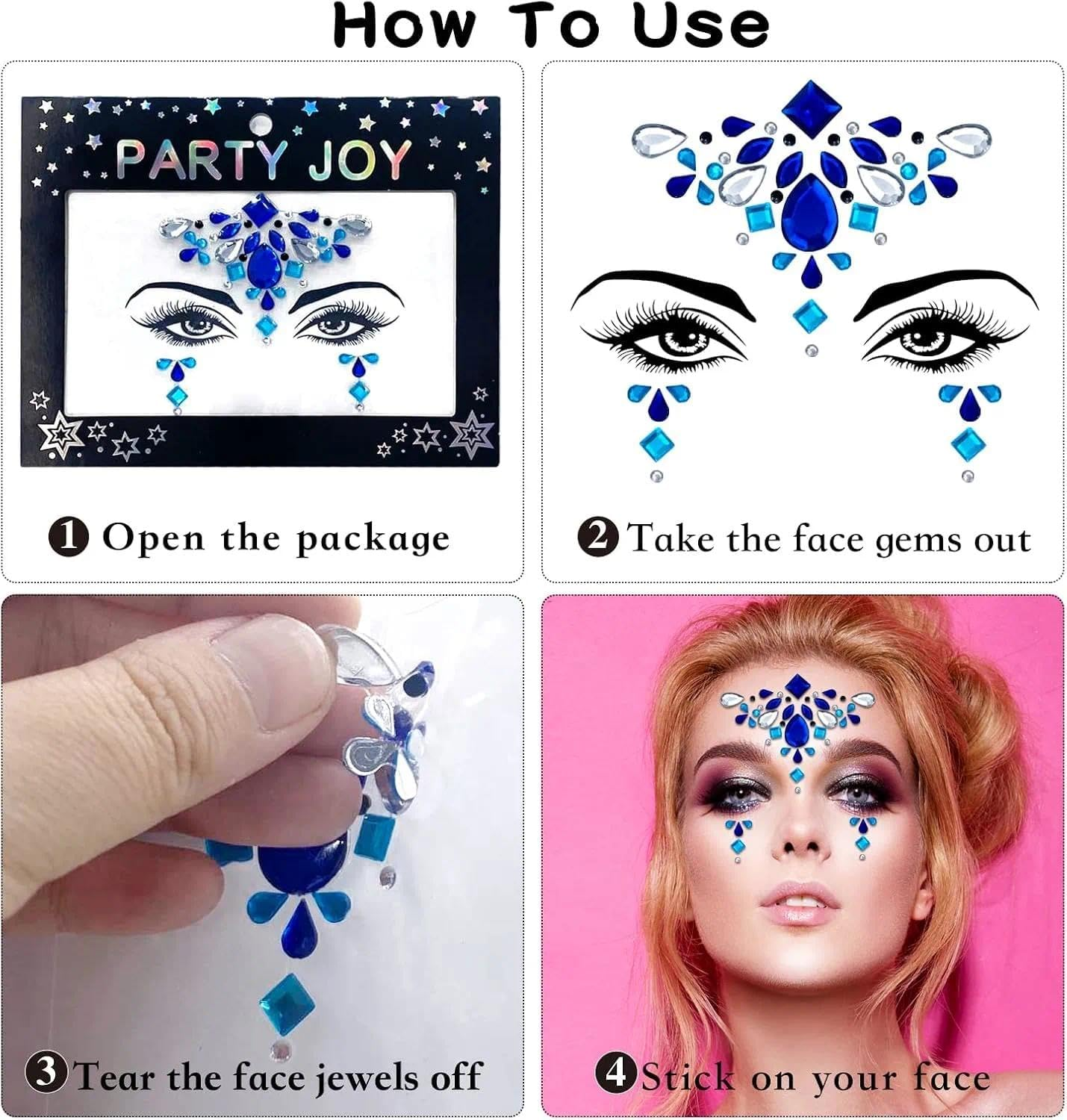 How To Use

PARTY JOY

❶ Open the package

❷ Take the face gems out

❸ Tear the face jewels off

❹ Stick on your face