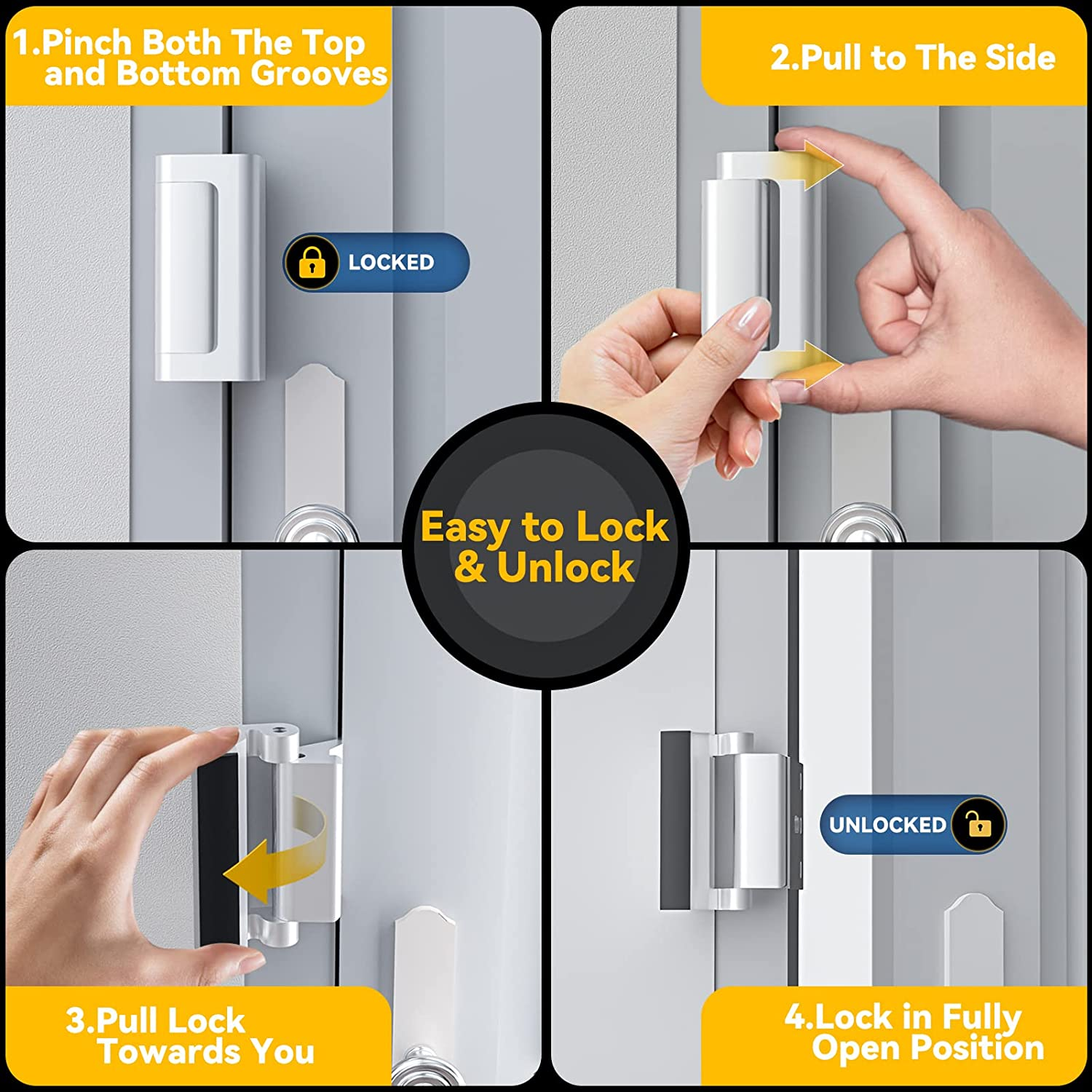 1.Pinch Both The Top and Bottom Grooves

LOCKED

2.Pull to The Side

Easy to Lock & Unlock

3.Pull Lock Towards You

UNLOCKED

4.Lock in Fully Open Position