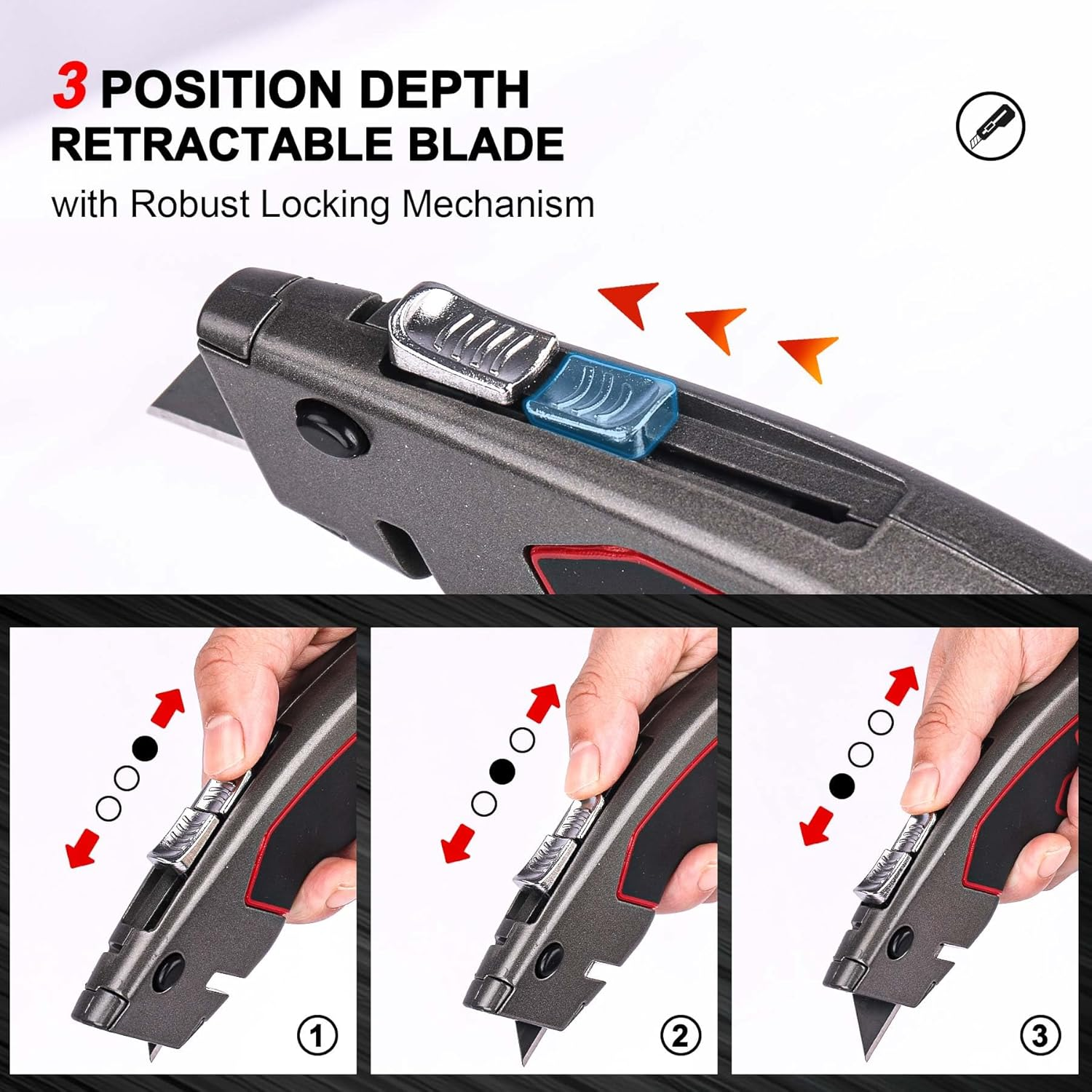 3 POSITION DEPTH RETRACTABLE BLADE
with Robust Locking Mechanism

1

2

3