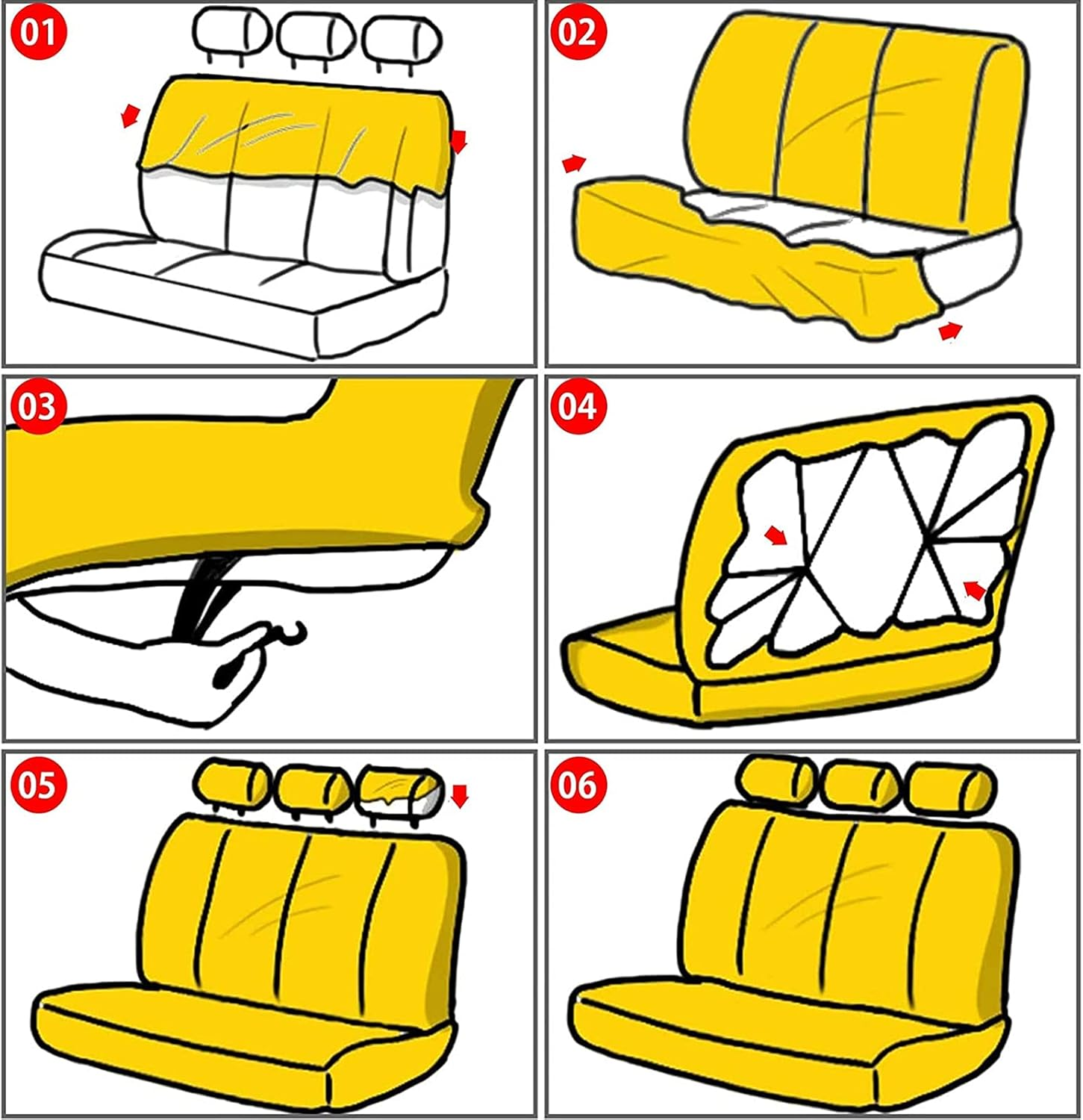 01

02

03

04

05

06