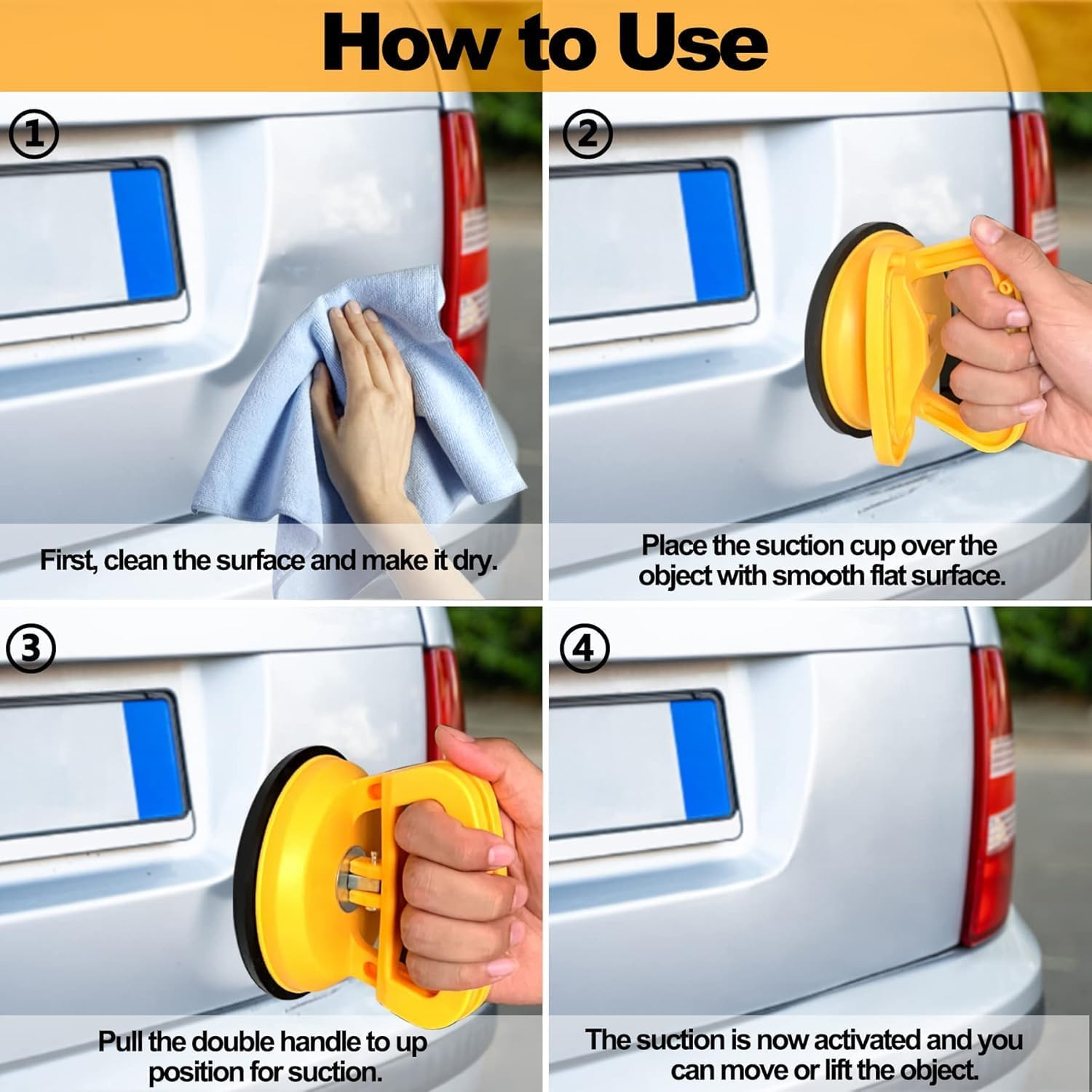 How to Use

①

First, clean the surface and make it dry.

②

Place the suction cup over the object with smooth flat surface.

③

Pull the double handle to up position for suction.

④

The suction is now activated and you can move or lift the object.