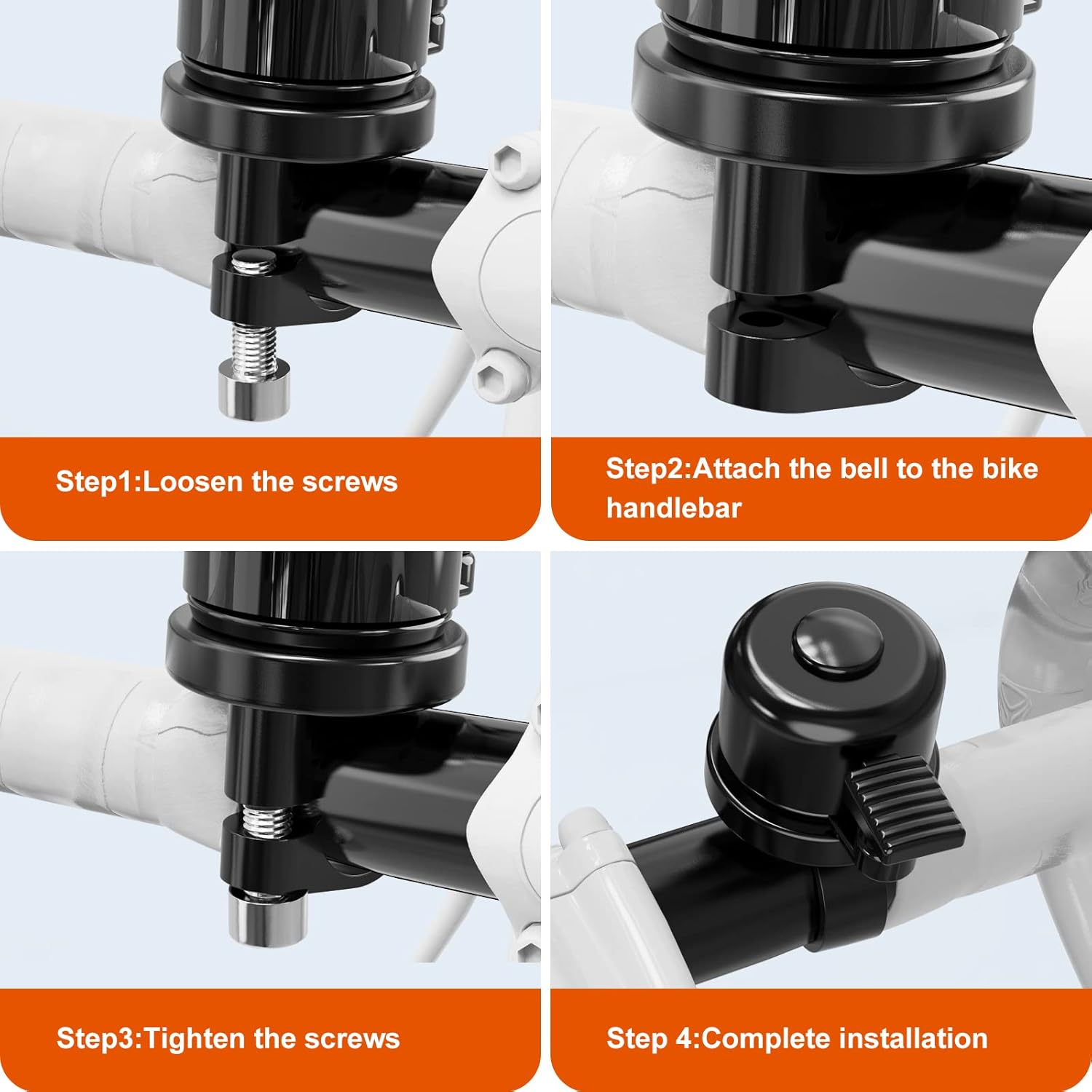 Step1:Loosen the screws

Step2:Attach the bell to the bike handlebar

Step3:Tighten the screws

Step 4:Complete installation