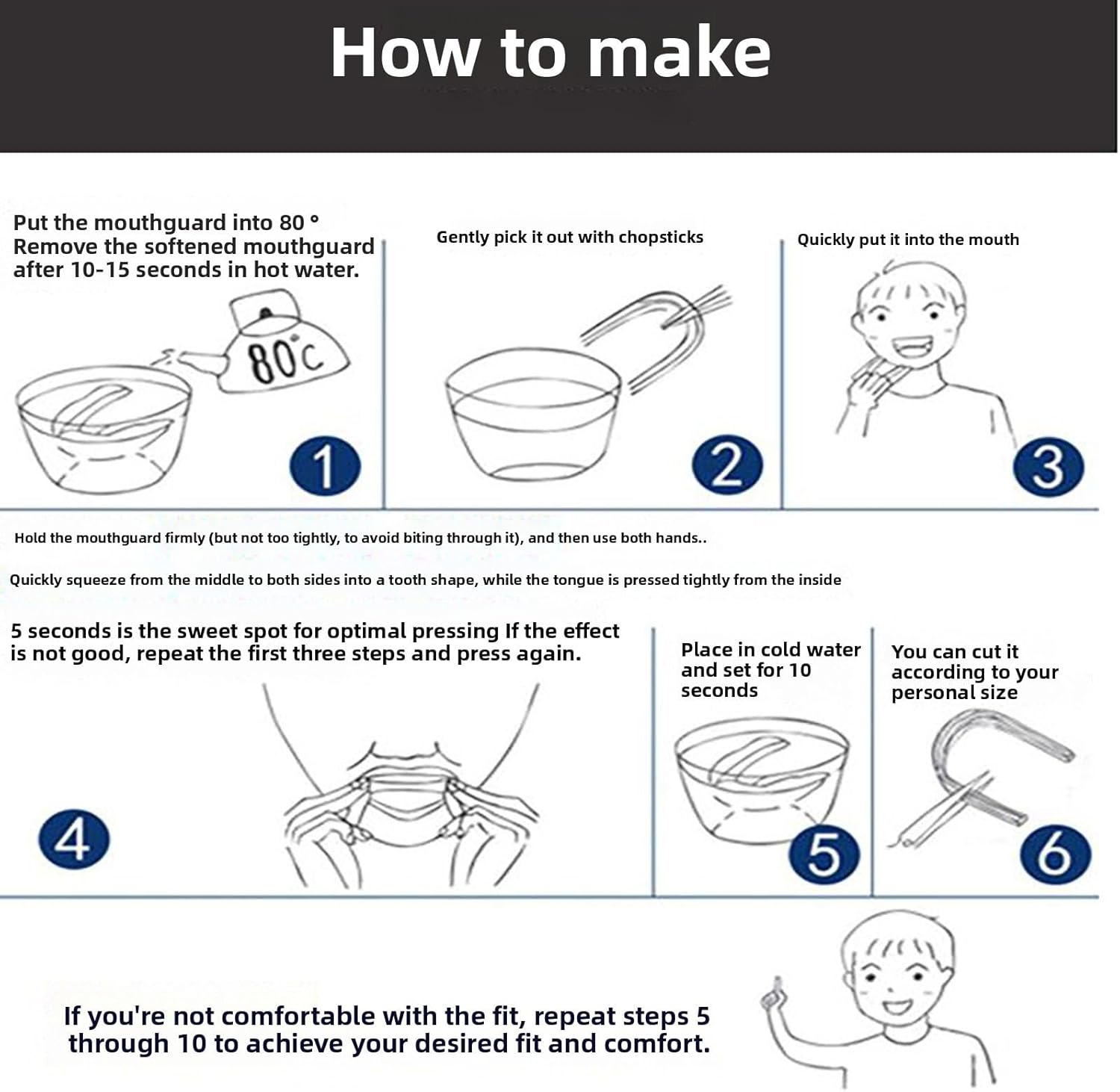 How to make

Put the mouthguard into 80 ° Remove the softened mouthguard after 10-15 seconds in hot water.

80°C

1

Gently pick it out with chopsticks

2

Quickly put it into the mouth

3

Hold the mouthguard firmly (but not too tightly, to avoid biting through it), and then use both hands..

Quickly squeeze from the middle to both sides into a tooth shape, while the tongue is pressed tightly from the inside

5 seconds is the sweet spot for optimal pressing If the effect is not good, repeat the first three steps and press again.

4

Place in cold water and set for 10 seconds

5

You can cut it according to your personal size

6

If you're not comfortable with the fit, repeat steps 5 through 10 to achieve your desired fit and comfort.