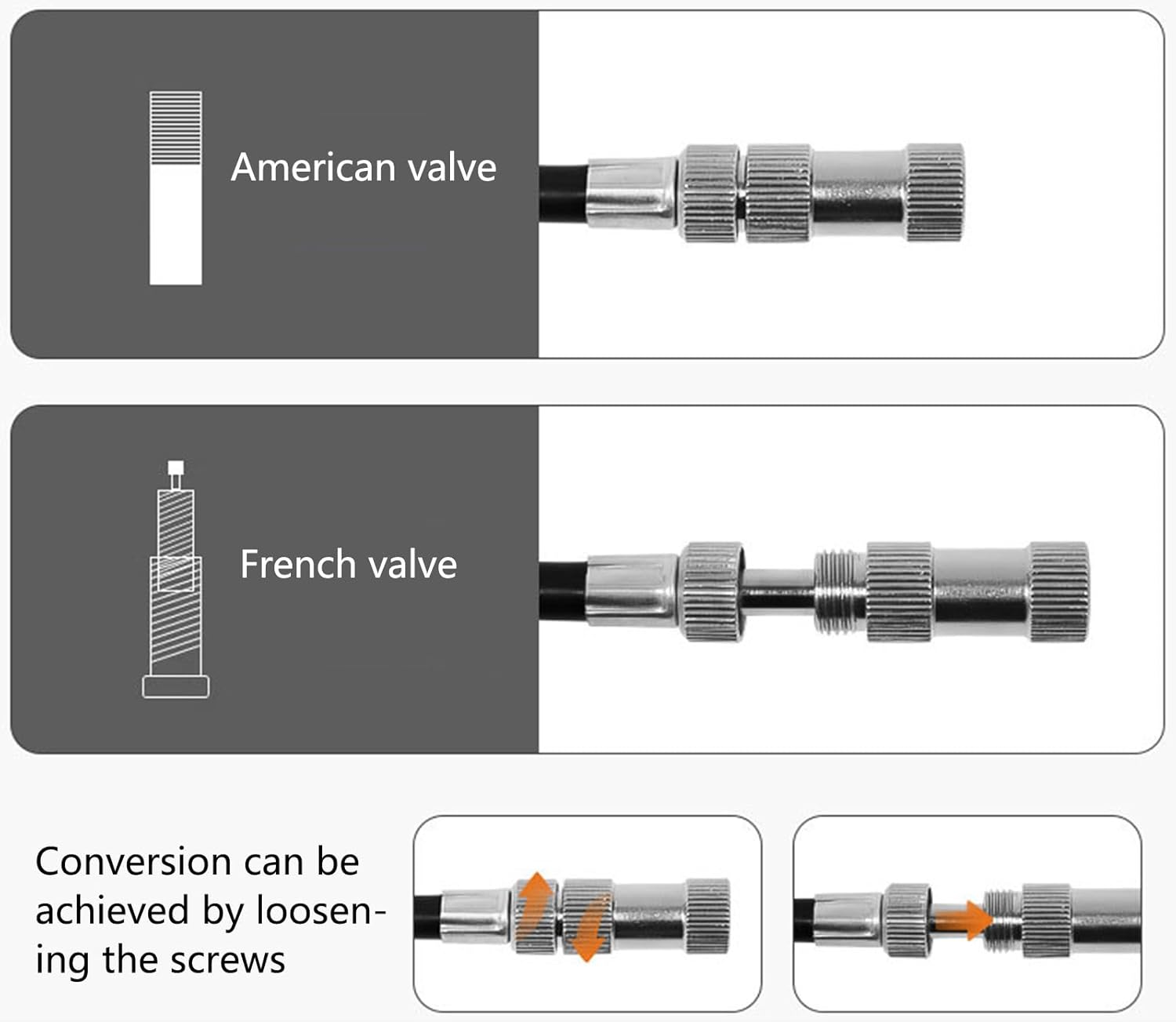 American valve

French valve

Conversion can be achieved by loosening the screws