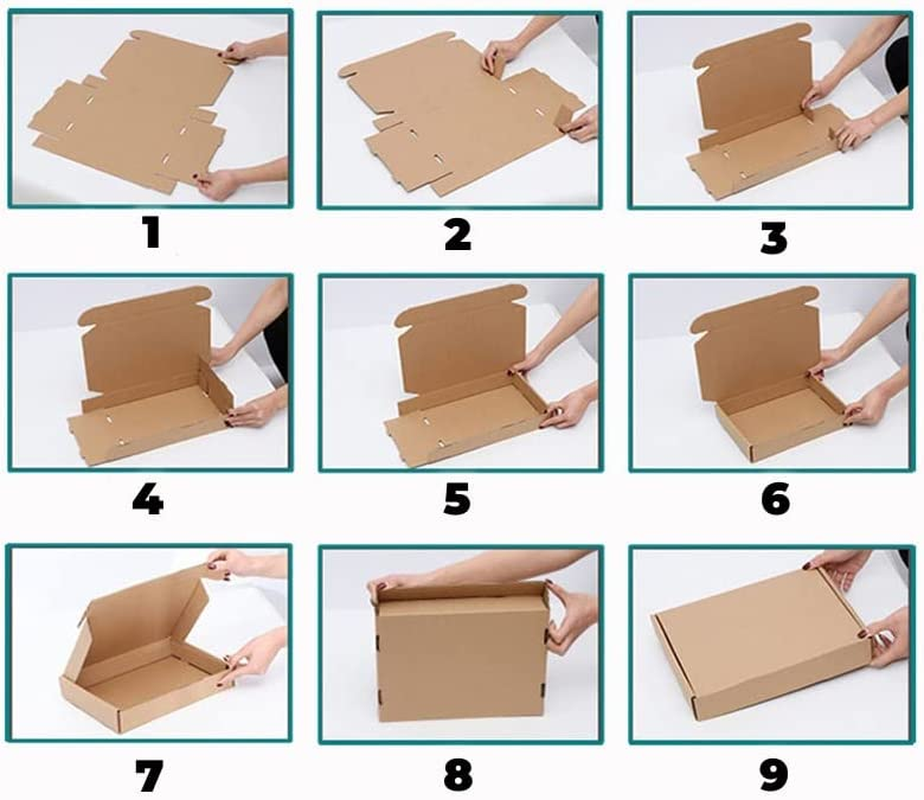 1

2

3

4

5

6

7

8

9