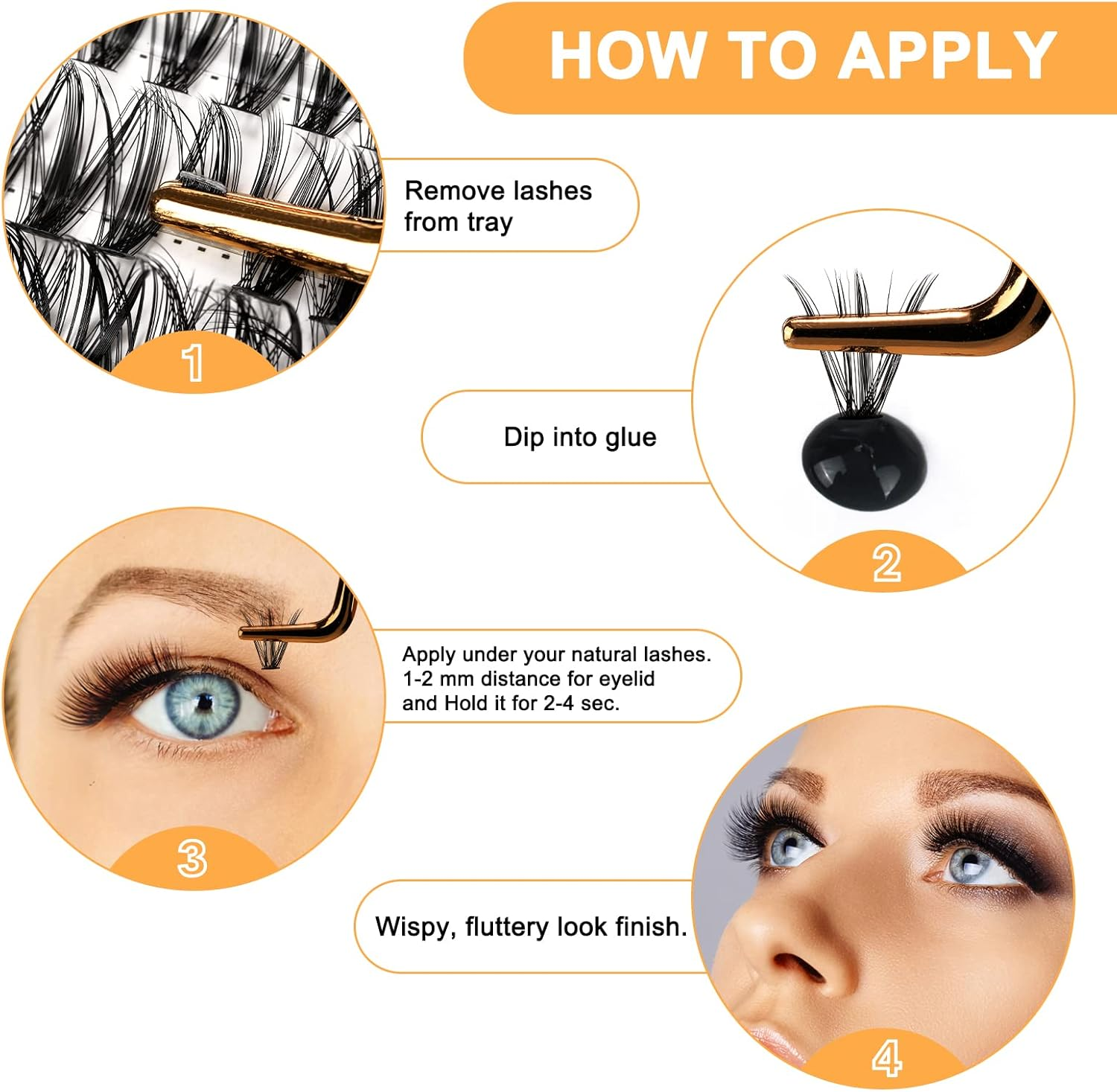 HOW TO APPLY

Remove lashes from tray

1

Dip into glue

2

Apply under your natural lashes. 1-2 mm distance for eyelid and Hold it for 2-4 sec.

3

Wispy, fluttery look finish.

4