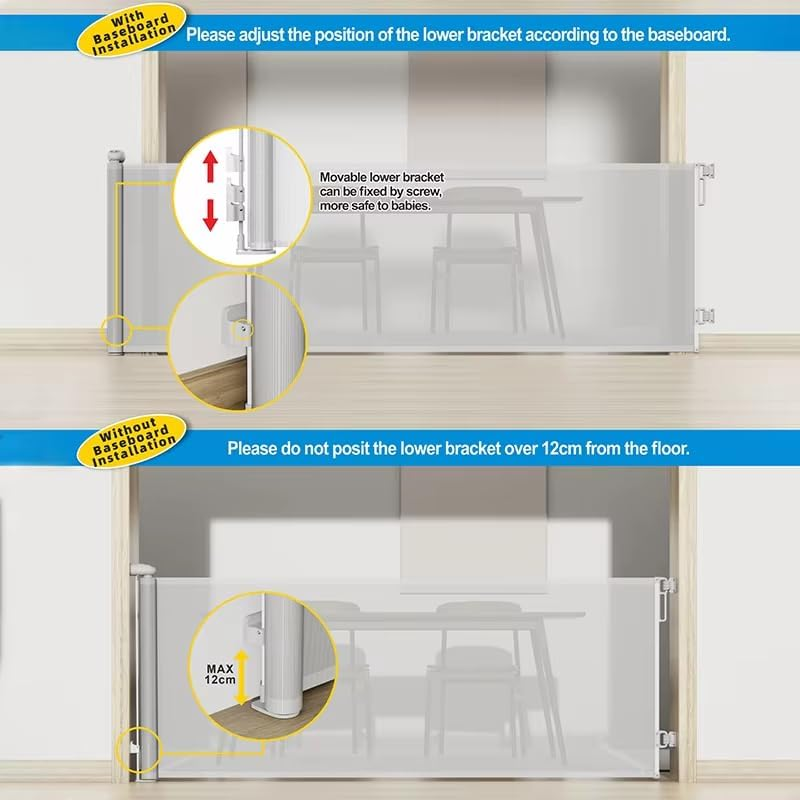 With Baseboard Installation

Please adjust the position of the lower bracket according to the baseboard.

Movable lower bracket can be fixed by screw, more safe to babies.

Without Baseboard Installation

Please do not posit the lower bracket over 12cm from the floor.

MAX 12cm