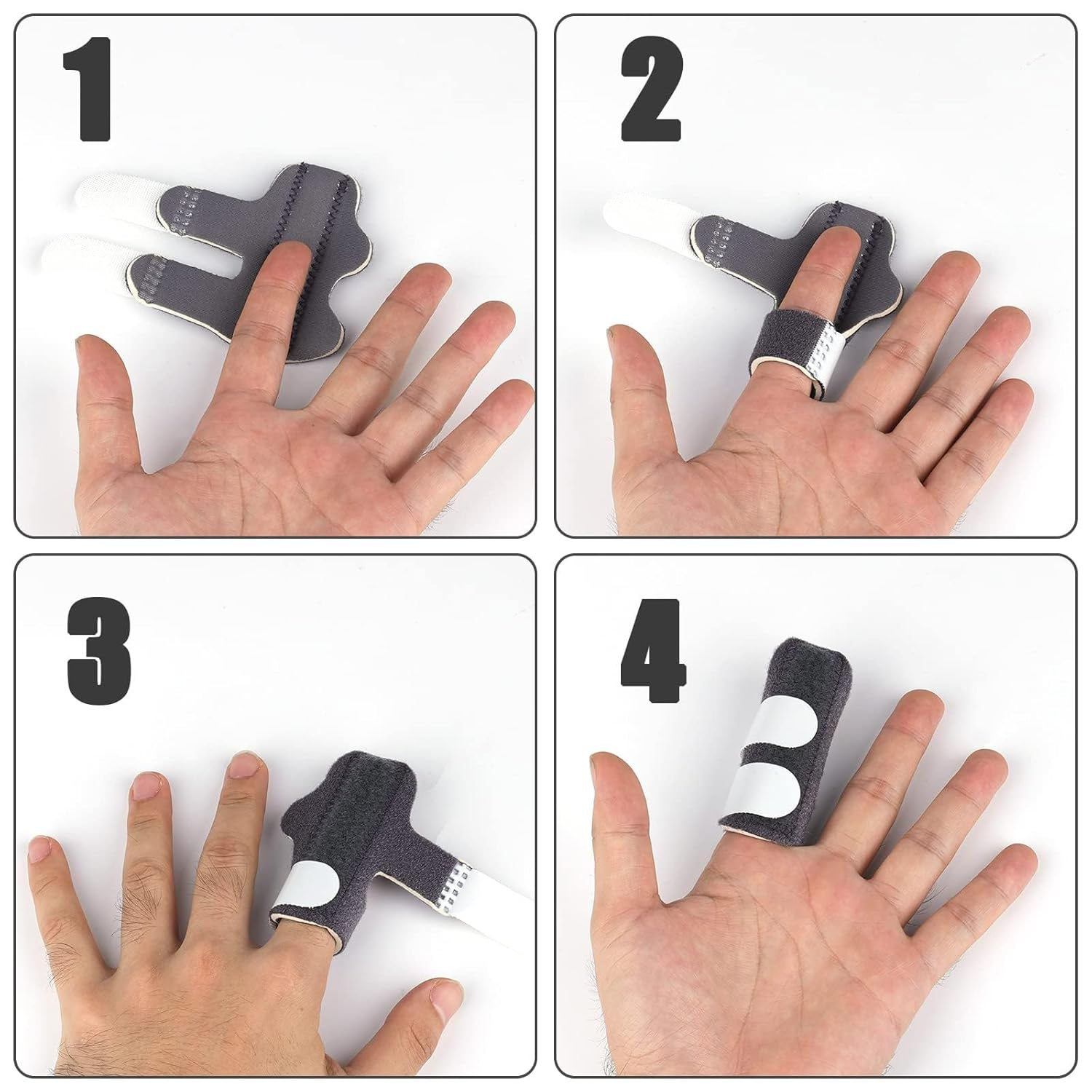 1

2

3

4