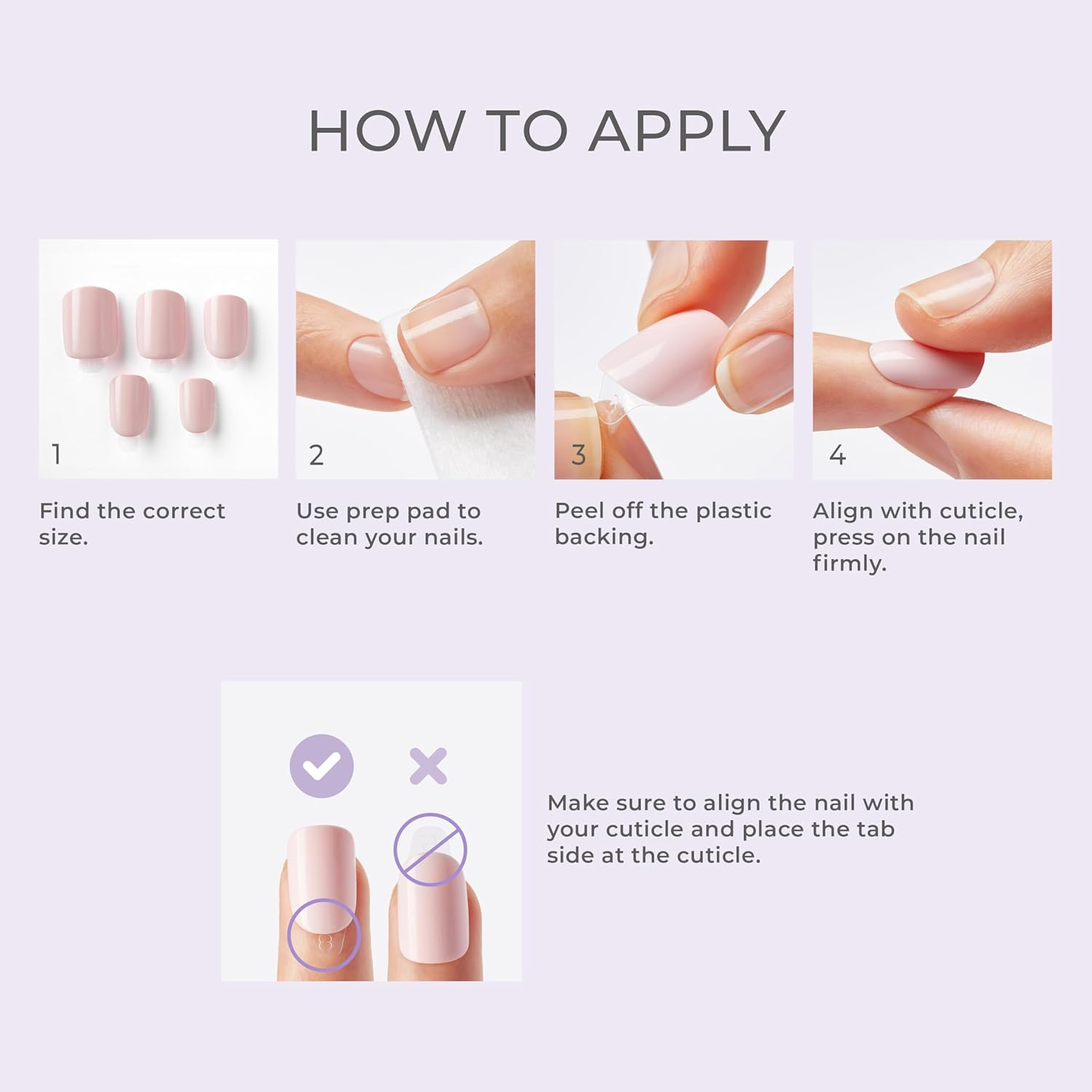 HOW TO APPLY

1

Find the correct size.

2

Use prep pad to clean your nails.

3

Peel off the plastic backing.

4

Align with cuticle, press on the nail firmly.

Make sure to align the nail with your cuticle and place the tab side at the cuticle.