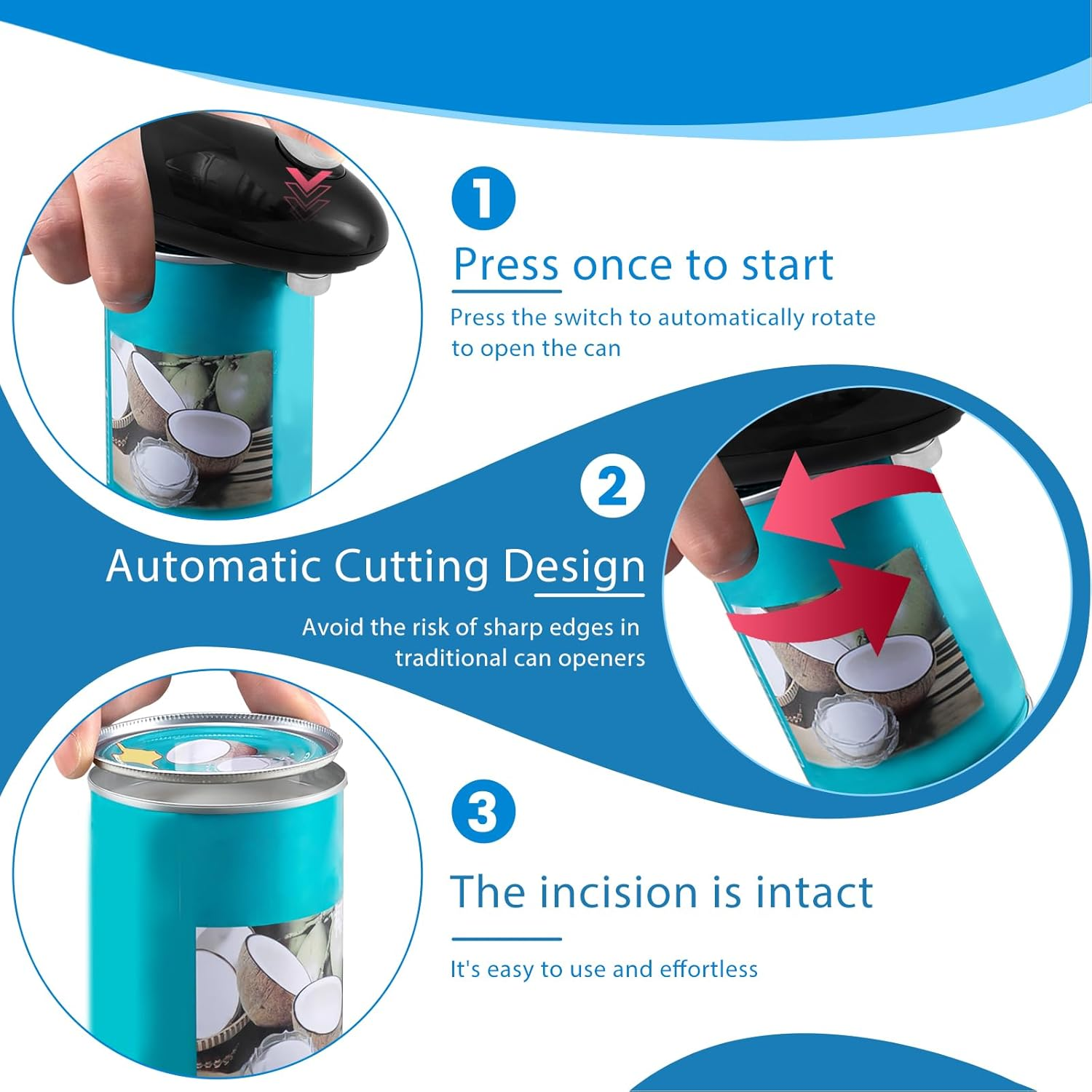 1

Press once to start

Press the switch to automatically rotate to open the can

2

Automatic Cutting Design

Avoid the risk of sharp edges in traditional can openers

3

The incision is intact

It's easy to use and effortless