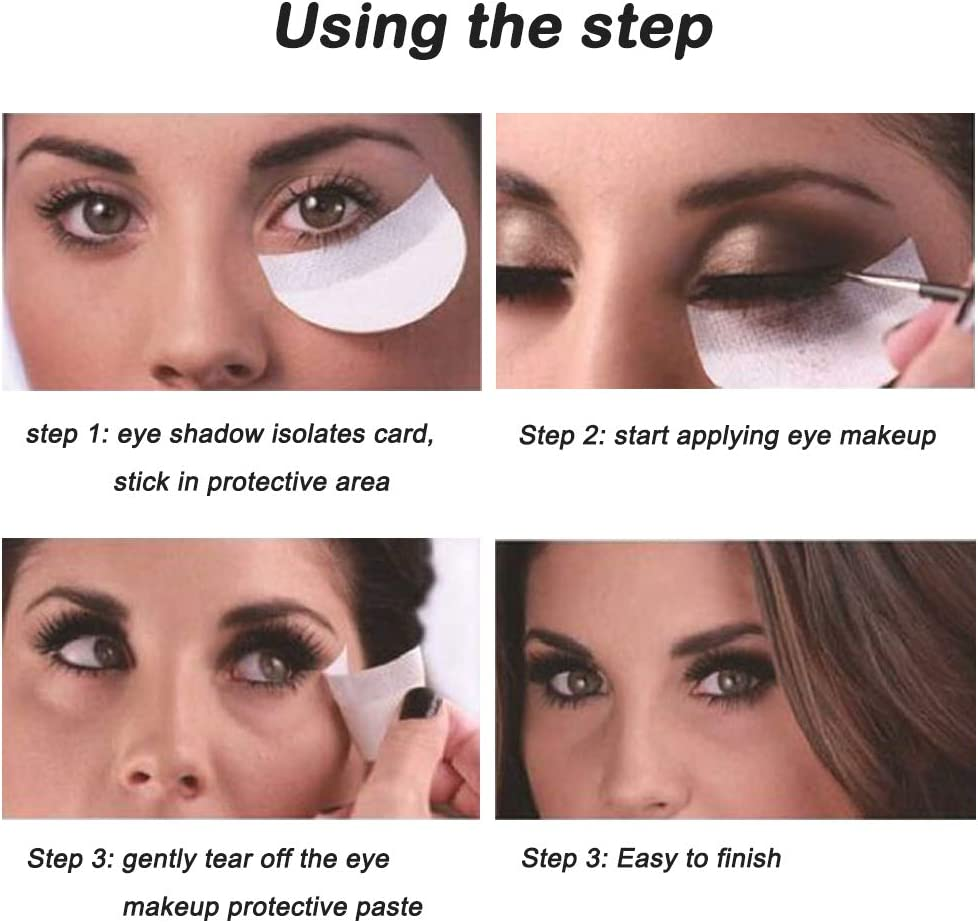 Using the step

step 1: eye shadow isolates card, stick in protective area

Step 2: start applying eye makeup

Step 3: gently tear off the eye makeup protective paste

Step 3: Easy to finish