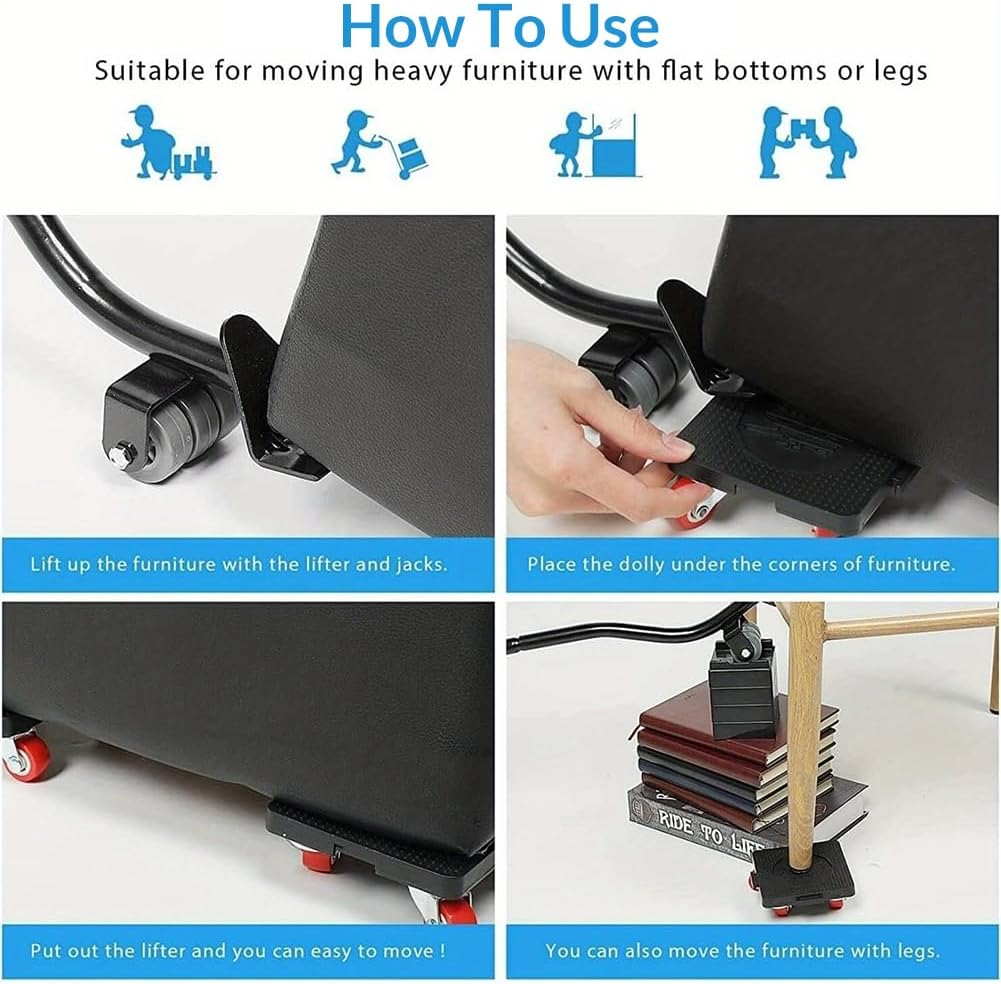 How To Use

Suitable for moving heavy furniture with flat bottoms or legs

Lift up the furniture with the lifter and jacks.

Place the dolly under the corners of furniture.

Put out the lifter and you can easy to move !

RIDE TO LIFE

You can also move the furniture with legs.