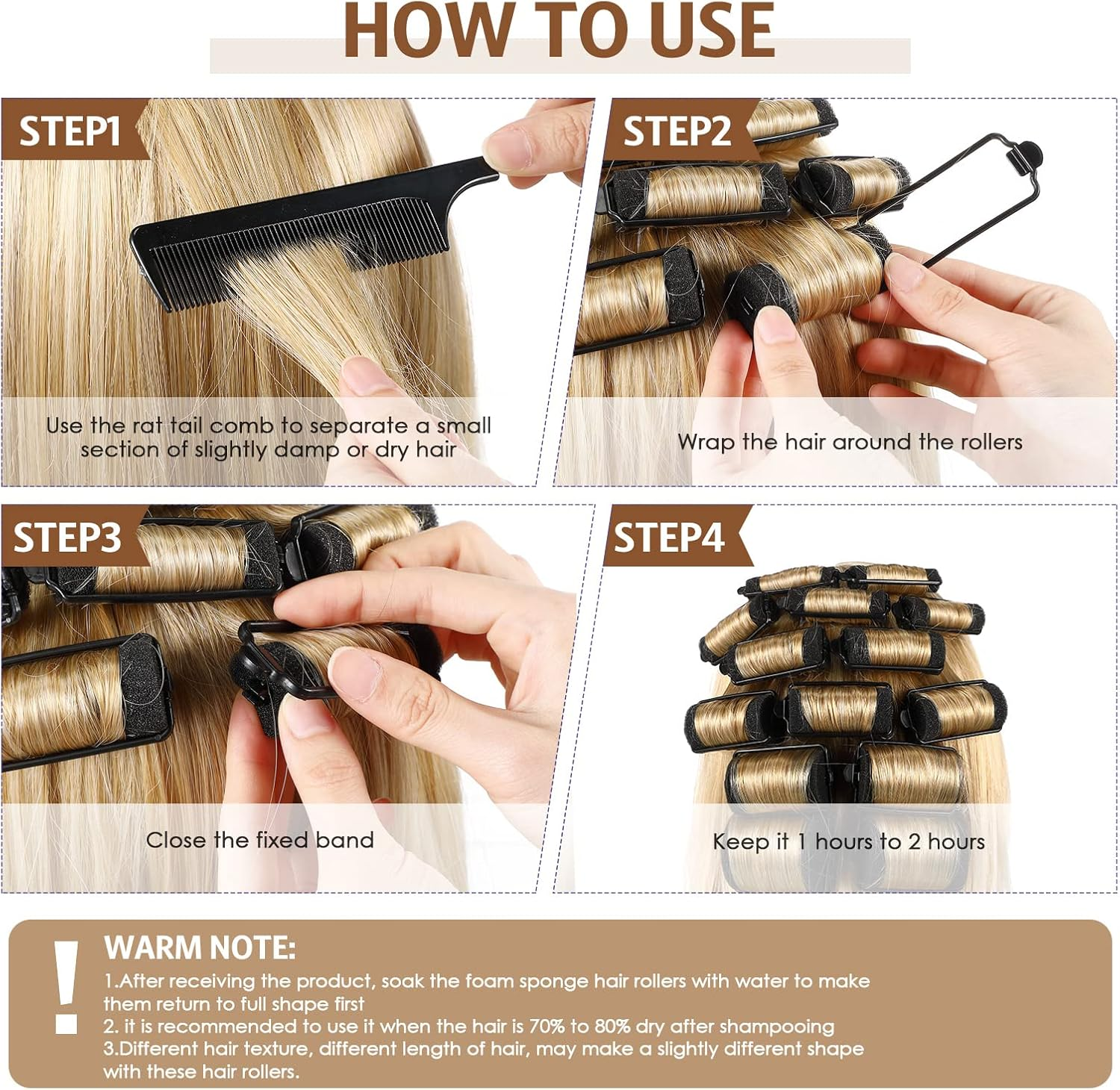 HOW TO USE

STEP1

Use the rat tail comb to separate a small section of slightly damp or dry hair

STEP2

Wrap the hair around the rollers

STEP3

Close the fixed band

STEP4

Keep it 1 hours to 2 hours

!

WARM NOTE:

1.After receiving the product, soak the foam sponge hair rollers with water to make them return to full shape first
2. it is recommended to use it when the hair is 70% to 80% dry after shampooing
3.Different hair texture, different length of hair, may make a slightly different shape with these hair rollers.