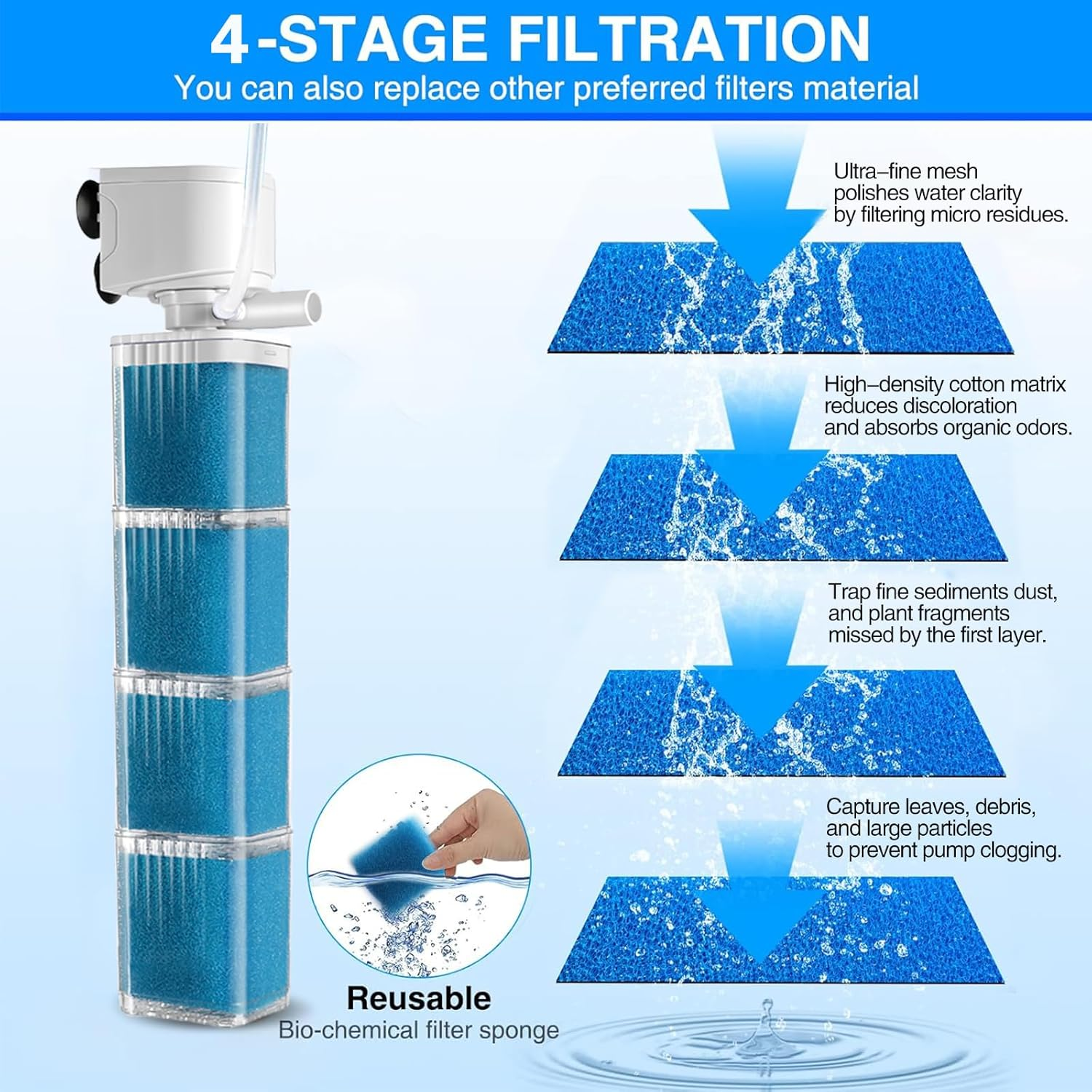 4-STAGE FILTRATION
You can also replace other preferred filters material

Ultra–fine mesh polishes water clarity by filtering micro residues.

High–density cotton matrix reduces discoloration and absorbs organic odors.

Trap fine sediments dust, and plant fragments missed by the first layer.

Capture leaves, debris, and large particles to prevent pump clogging.

Reusable
Bio-chemical filter sponge